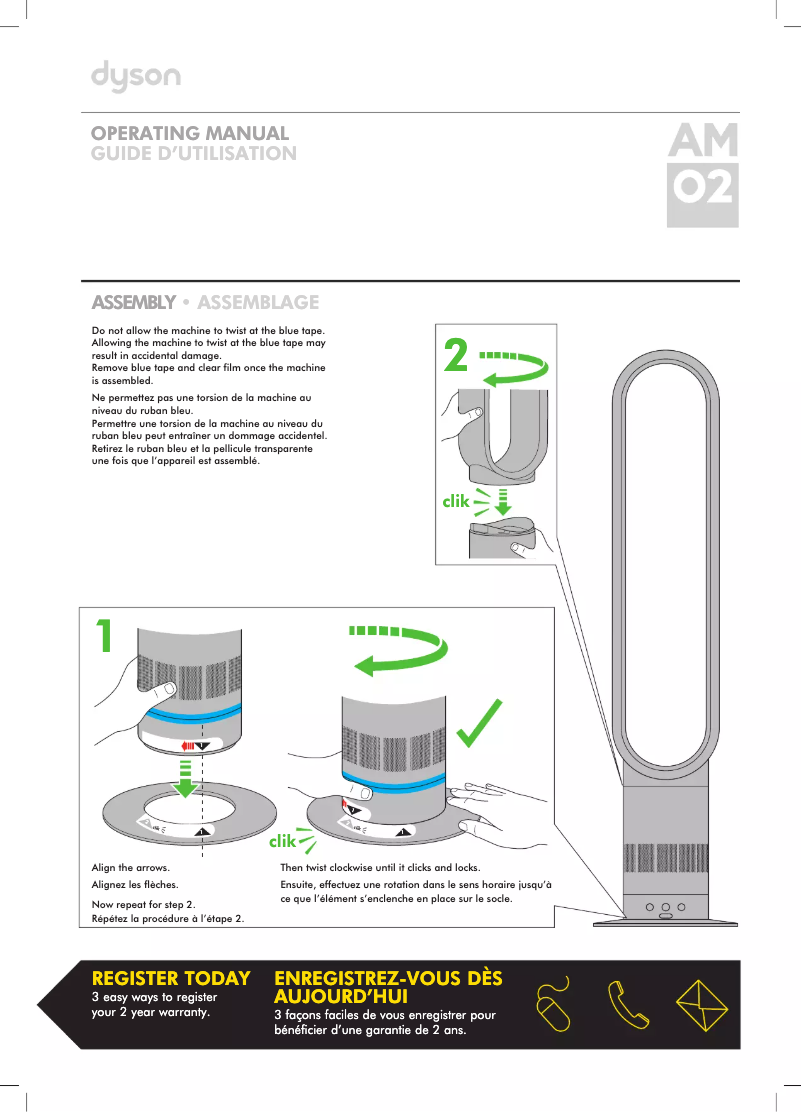 dyson

OPERATING MANUAL
GUIDE D'UTILISATION

AM
02

ASSEMBLY • ASSEMBLAGE

Do not allow the machine to twist at the blue tape. Allowing the machine to twist at the blue tape may result in accidental damage.
Remove blue tape and clear film once the machine is assembled.

Ne permettez pas une torsion de la machine au niveau du ruban bleu.
Permettre une torsion de la machine au niveau du ruban bleu peut entraîner un dommage accidentel.
Retirez le ruban bleu et la pellicule transparente une fois que l'appareil est assemblé.

2

clik

1

clik

Align the arrows.
Alignez les flèches.

Now repeat for step 2.
Répétez la procédure à l'étape 2.

Then twist clockwise until it clicks and locks.
Ensuite, effectuez une rotation dans le sens horaire jusqu'à ce que l'élément s'enclenche en place sur le socle.

REGISTER TODAY
3 easy ways to register your 2 year warranty.

ENREGISTREZ-VOUS DÈS AUJOURD'HUI
3 façons faciles de vous enregistrer pour bénéficier d'une garantie de 2 ans.