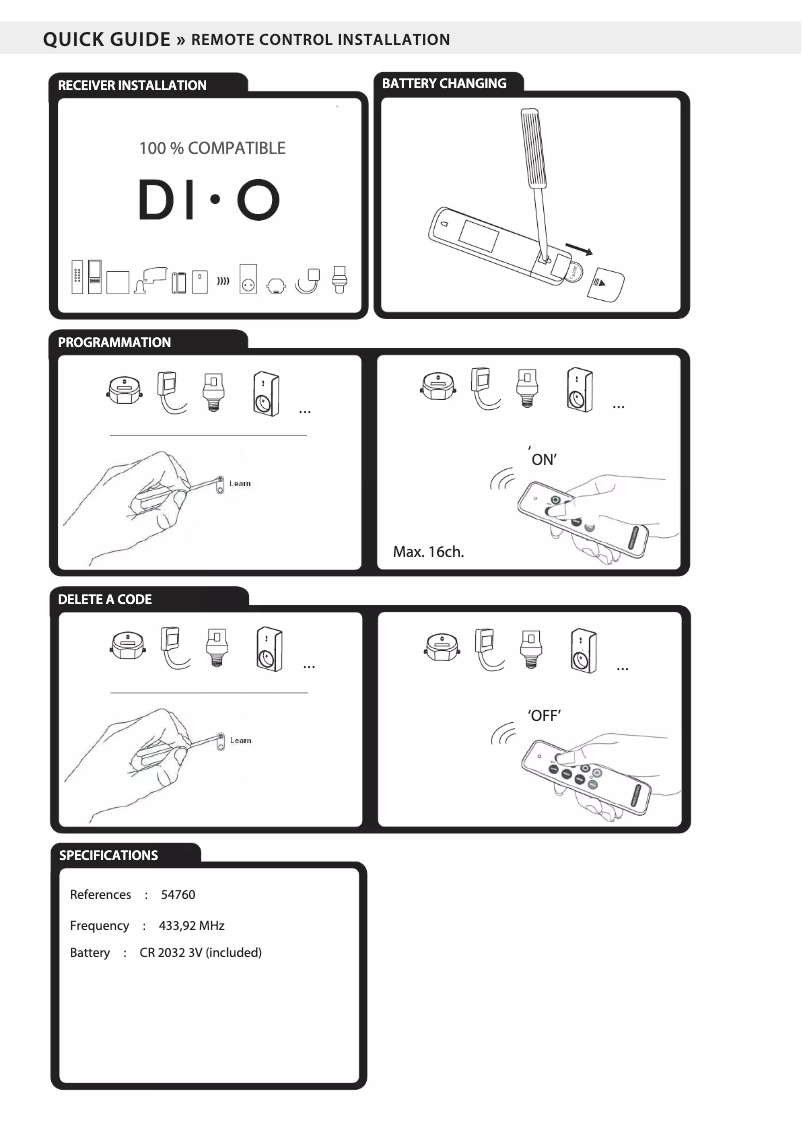 QUICK GUIDE » REMOTE CONTROL INSTALLATION

RECEIVER INSTALLATION

100 % COMPATIBLE

DI·O

BATTERY CHANGING

PROGRAMMATION

...

Learn

...

'ON'

Max. 16ch.

DELETE A CODE

...

Learn

...

'OFF'

SPECIFICATIONS

References : 54760

Frequency : 433,92 MHz

Battery : CR 2032 3V (included)