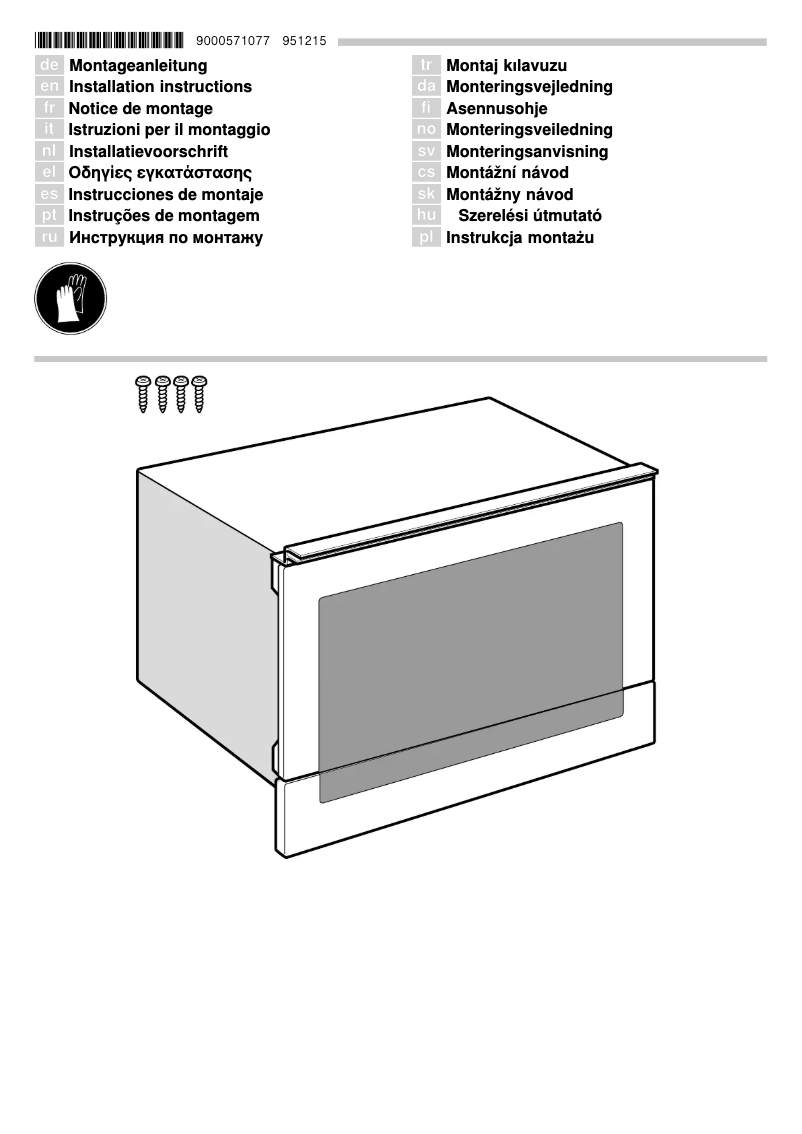 9000571077 951215

de Montageanleitung
en Installation instructions
fr Notice de montage
it Istruzioni per il montaggio
nl Installatievoorschrift
el Οδηγίες εγκατάστασης
es Instrucciones de montaje
pt Instruções de montagem
ru Инструкция по монтажу

tr Montaj kılavuzu
da Monteringsvejledning
fi Asennusohje
no Monteringsveiledning
sv Monteringsanvisning
cs Montážní návod
sk Montážny návod
hu Szerelési útmutató
pl Instrukcja montażu