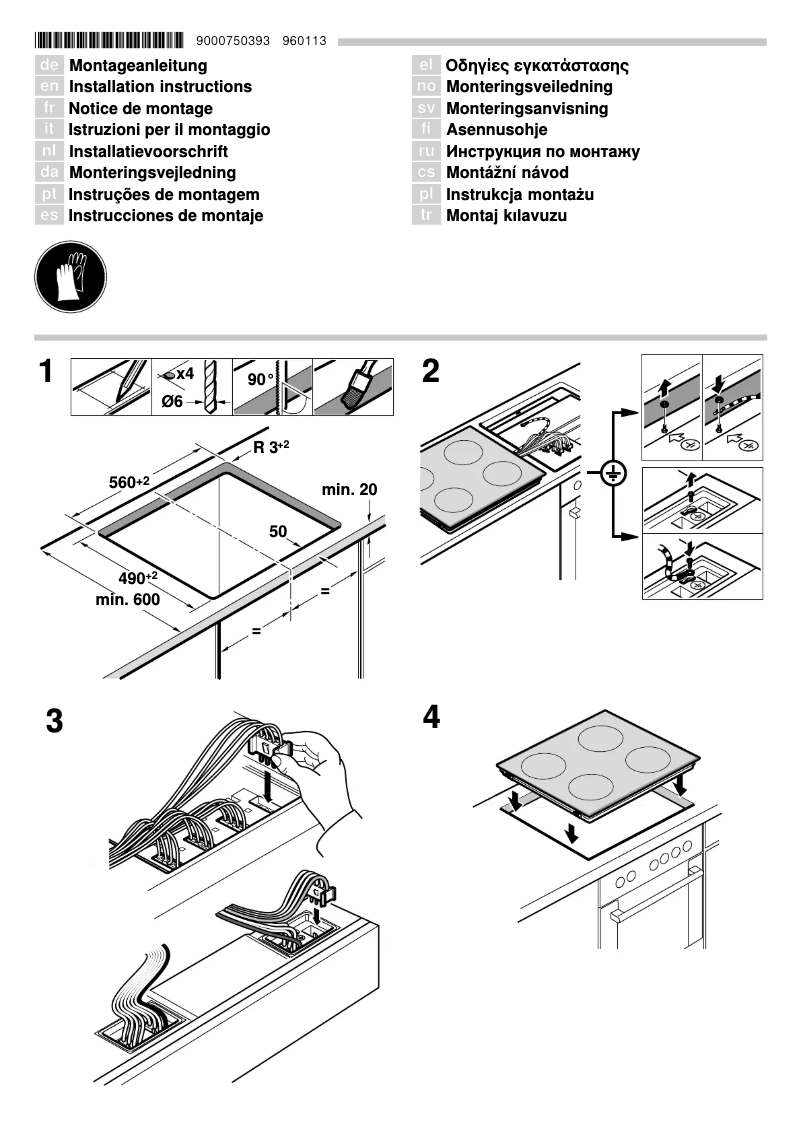 9000750393 960113

de Montageanleitung
en Installation instructions
fr Notice de montage
it Istruzioni per il montaggio
nl Installatievoorschrift
da Monteringsvejledning
pt Instruções de montagem
es Instrucciones de montaje

el Οδηγίες εγκατάστασης
no Monteringsveiledning
sv Monteringsanvisning
fi Asennusohje
ru Инструкция по монтажу
cs Montážní návod
pl Instrukcja montażu
tr Montaj kılavuzu

1

x4
Ø6
90°

R $3^{+2}$
$560^{+2}$
min. 20
50
$490^{+2}$
min. 600
=
=

2

3

4