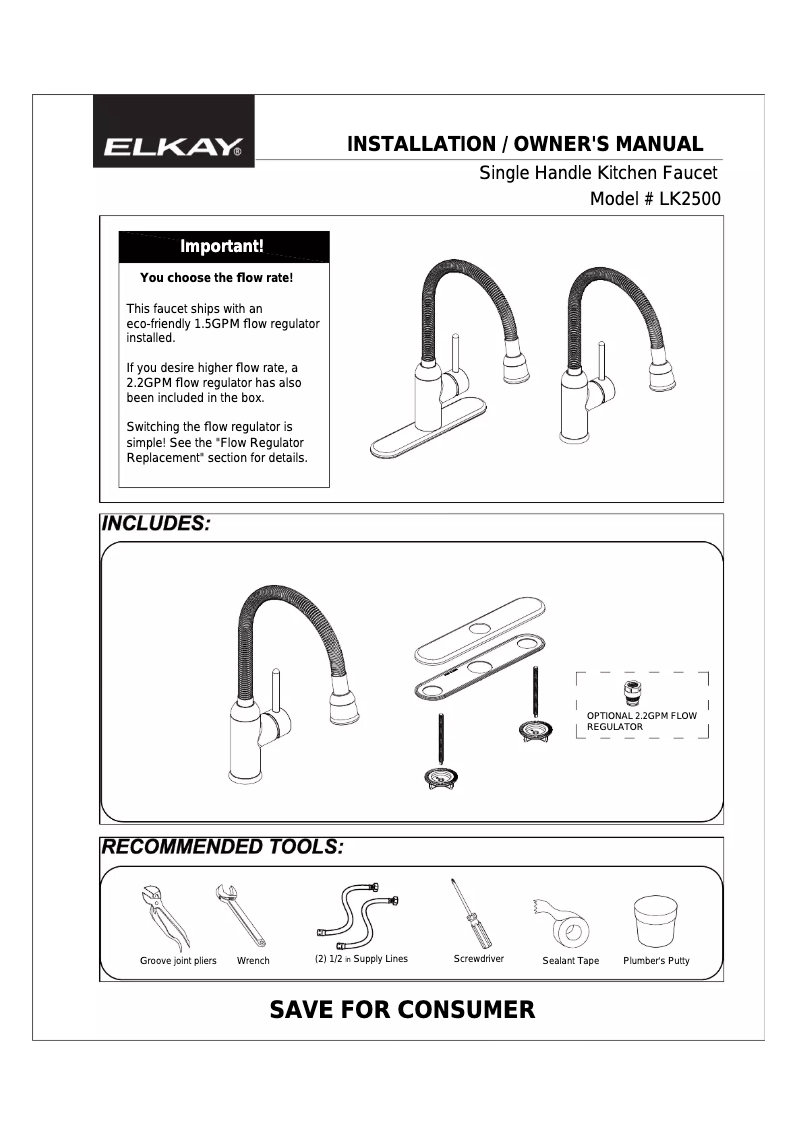 ELKAY®

INSTALLATION / OWNER'S MANUAL

Single Handle Kitchen Faucet

Model # LK2500

Important!

You choose the flow rate!

This faucet ships with an eco-friendly 1.5GPM flow regulator installed.

If you desire higher flow rate, a 2.2GPM flow regulator has also been included in the box.

Switching the flow regulator is simple! See the "Flow Regulator Replacement" section for details.

INCLUDES:

OPTIONAL 2.2GPM FLOW REGULATOR

RECOMMENDED TOOLS:

Groove joint pliers

Wrench

(2) 1/2 in Supply Lines

Screwdriver

Sealant Tape

Plumber's Putty

SAVE FOR CONSUMER