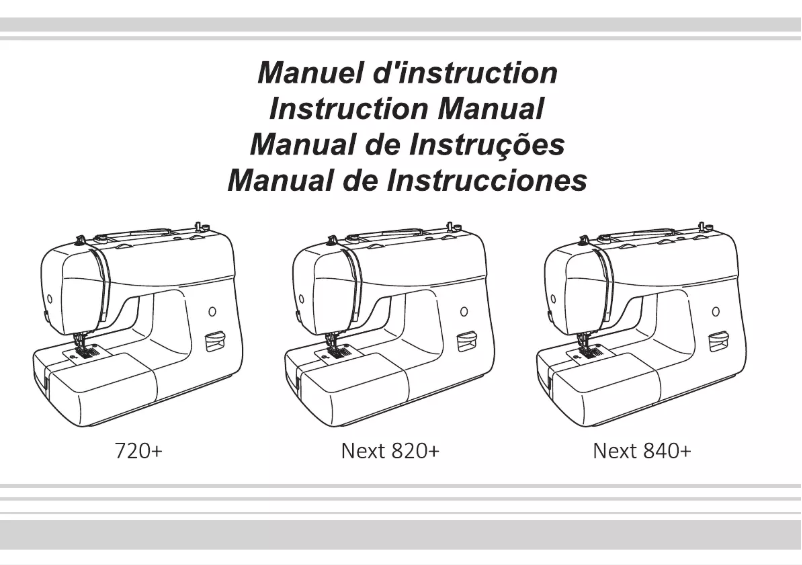 Manuel d'instruction
Instruction Manual
Manual de Instruções
Manual de Instrucciones

720+

Next 820+

Next 840+