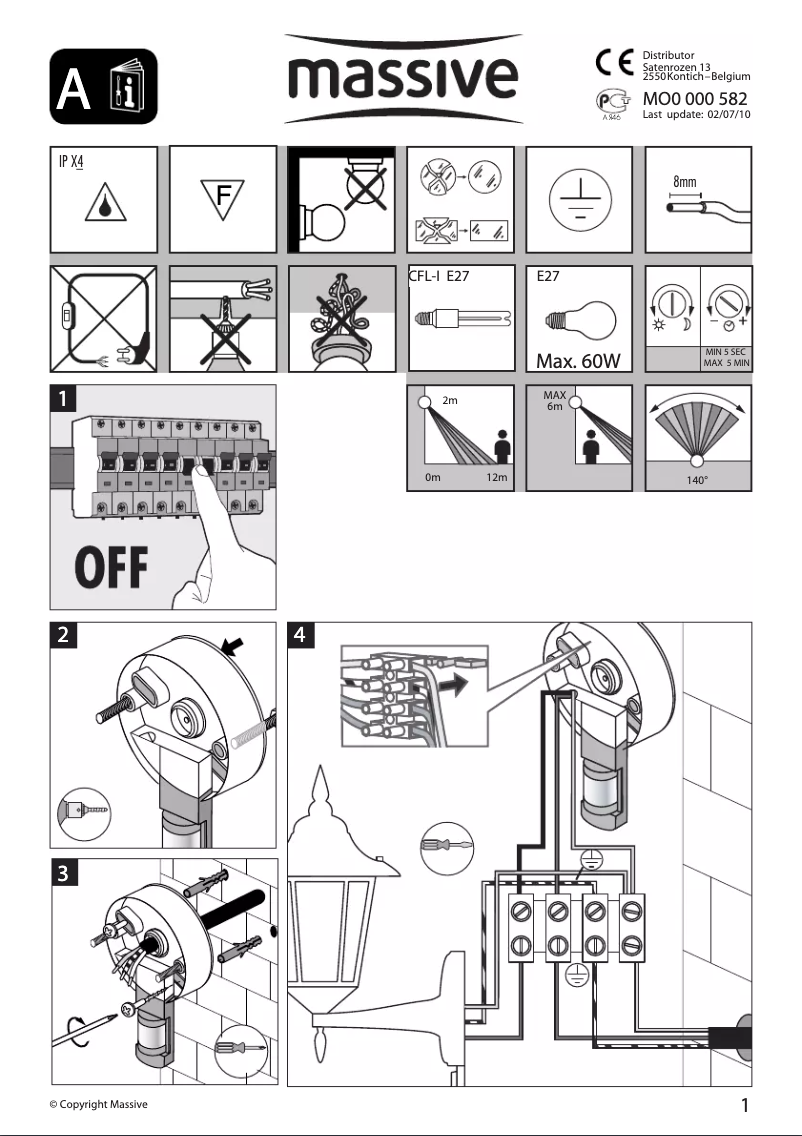 A

massive

CE Distributor
Satenrozen 13
2550 Kontich – Belgium

A 946

MO0 000 582
Last update: 02/07/10

IP X4

F

8mm

CFL-I E27

E27

Max. 60W

MIN 5 SEC
MAX 5 MIN

1

OFF

2m

0m 12m

MAX
6m

140°

2

3

4

© Copyright Massive

1