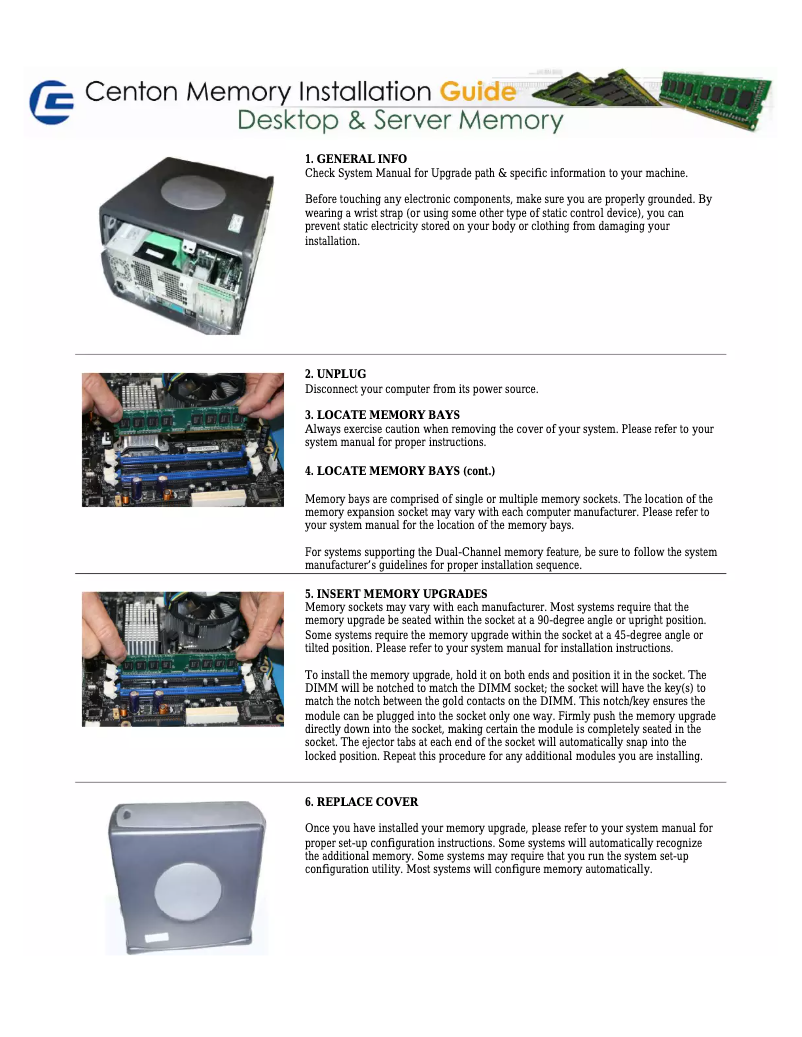 Centon Memory Installation Guide
Desktop & Server Memory

1. GENERAL INFO
Check System Manual for Upgrade path & specific information to your machine.

Before touching any electronic components, make sure you are properly grounded. By wearing a wrist strap (or using some other type of static control device), you can prevent static electricity stored on your body or clothing from damaging your installation.

2. UNPLUG
Disconnect your computer from its power source.

3. LOCATE MEMORY BAYS
Always exercise caution when removing the cover of your system. Please refer to your system manual for proper instructions.

4. LOCATE MEMORY BAYS (cont.)

Memory bays are comprised of single or multiple memory sockets. The location of the memory expansion socket may vary with each computer manufacturer. Please refer to your system manual for the location of the memory bays.

For systems supporting the Dual-Channel memory feature, be sure to follow the system manufacturer's guidelines for proper installation sequence.

5. INSERT MEMORY UPGRADES
Memory sockets may vary with each manufacturer. Most systems require that the memory upgrade be seated within the socket at a 90-degree angle or upright position. Some systems require the memory upgrade within the socket at a 45-degree angle or tilted position. Please refer to your system manual for installation instructions.

To install the memory upgrade, hold it on both ends and position it in the socket. The DIMM will be notched to match the DIMM socket; the socket will have the key(s) to match the notch between the gold contacts on the DIMM. This notch/key ensures the module can be plugged into the socket only one way. Firmly push the memory upgrade directly down into the socket, making certain the module is completely seated in the socket. The ejector tabs at each end of the socket will automatically snap into the locked position. Repeat this procedure for any additional modules you are installing.

6. REPLACE COVER

Once you have installed your memory upgrade, please refer to your system manual for proper set-up configuration instructions. Some systems will automatically recognize the additional memory. Some systems may require that you run the system set-up configuration utility. Most systems will configure memory automatically.