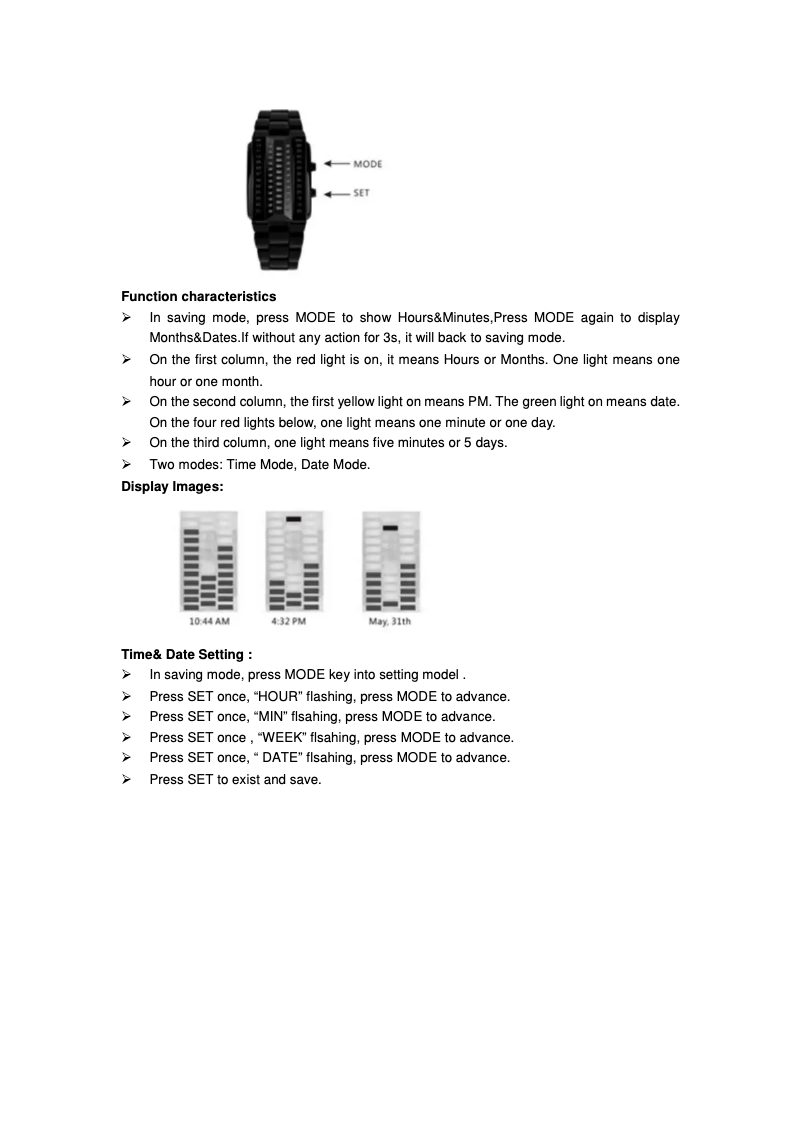 MODE

SET

**Function characteristics**

➢ In saving mode, press MODE to show Hours&Minutes,Press MODE again to display Months&Dates.If without any action for 3s, it will back to saving mode.

➢ On the first column, the red light is on, it means Hours or Months. One light means one hour or one month.

➢ On the second column, the first yellow light on means PM. The green light on means date. On the four red lights below, one light means one minute or one day.

➢ On the third column, one light means five minutes or 5 days.

➢ Two modes: Time Mode, Date Mode.

**Display Images:**

10:44 AM

4:32 PM

May, 31th

**Time& Date Setting :**

➢ In saving mode, press MODE key into setting model .

➢ Press SET once, “HOUR” flashing, press MODE to advance.

➢ Press SET once, “MIN” flsahing, press MODE to advance.

➢ Press SET once , “WEEK” flsahing, press MODE to advance.

➢ Press SET once, “ DATE” flsahing, press MODE to advance.

➢ Press SET to exist and save.