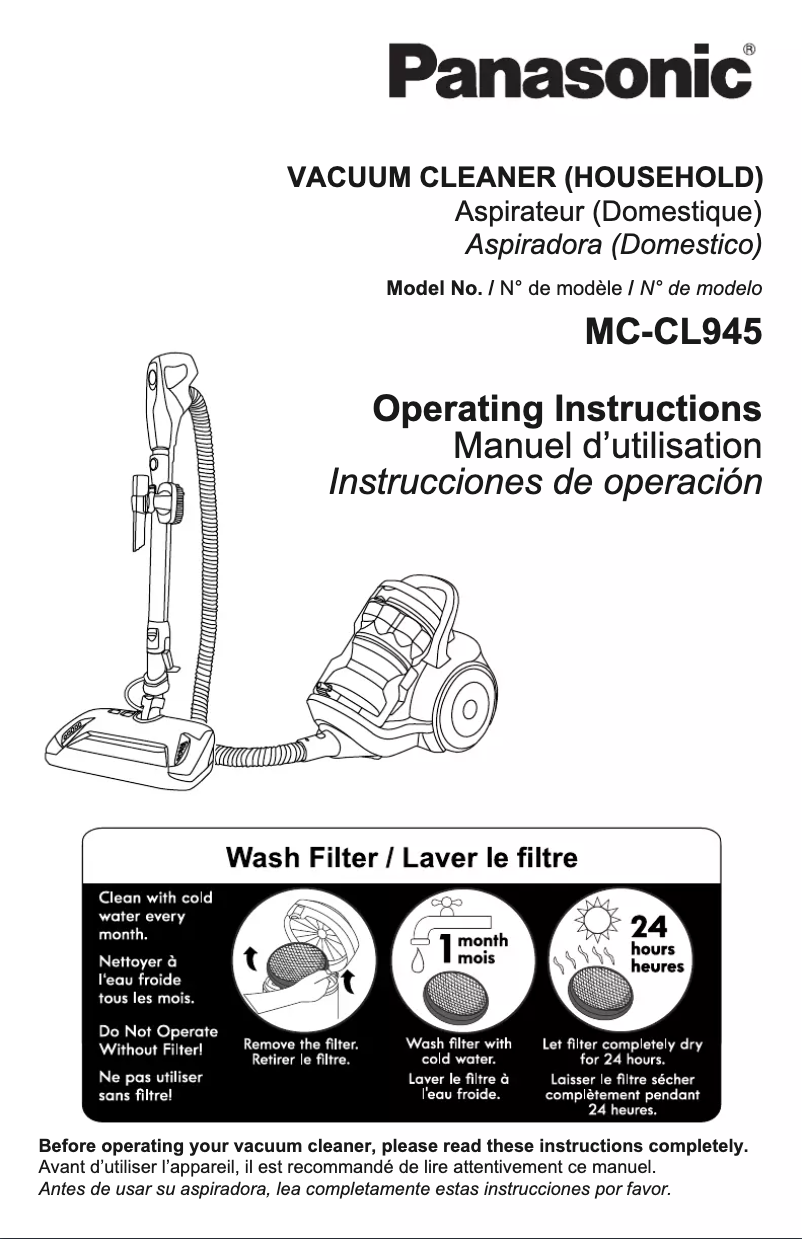 Panasonic®

VACUUM CLEANER (HOUSEHOLD)
Aspirateur (Domestique)
Aspiradora (Domestico)

Model No. / N° de modèle / N° de modelo

MC-CL945

Operating Instructions
Manuel d'utilisation
Instrucciones de operación

Wash Filter / Laver le filtre

Clean with cold water every month.

Nettoyer à l'eau froide tous les mois.

Do Not Operate Without Filter!

Ne pas utiliser sans filtre!

Remove the filter.
Retirer le filtre.

1 month
mois

Wash filter with cold water.
Laver le filtre à l'eau froide.

24 hours
heures

Let filter completely dry for 24 hours.
Laisser le filtre sécher complètement pendant 24 heures.

Before operating your vacuum cleaner, please read these instructions completely.
Avant d'utiliser l'appareil, il est recommandé de lire attentivement ce manuel.
Antes de usar su aspiradora, lea completamente estas instrucciones por favor.