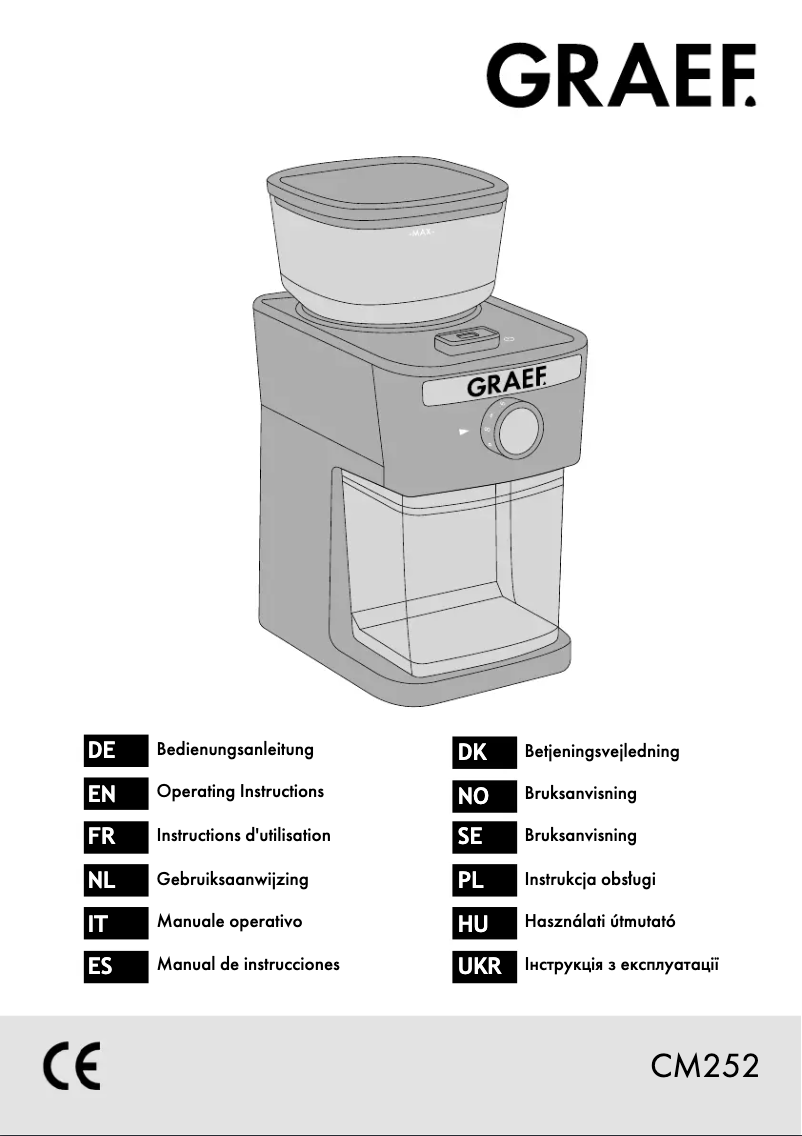 GRAEF.

MAX

GRAEF.

DE Bedienungsanleitung
EN Operating Instructions
FR Instructions d'utilisation
NL Gebruiksaanwijzing
IT Manuale operativo
ES Manual de instrucciones

DK Betjeningsvejledning
NO Bruksanvisning
SE Bruksanvisning
PL Instrukcja obsługi
HU Használati útmutató
UKR Інструкція з експлуатації

CE

CM252