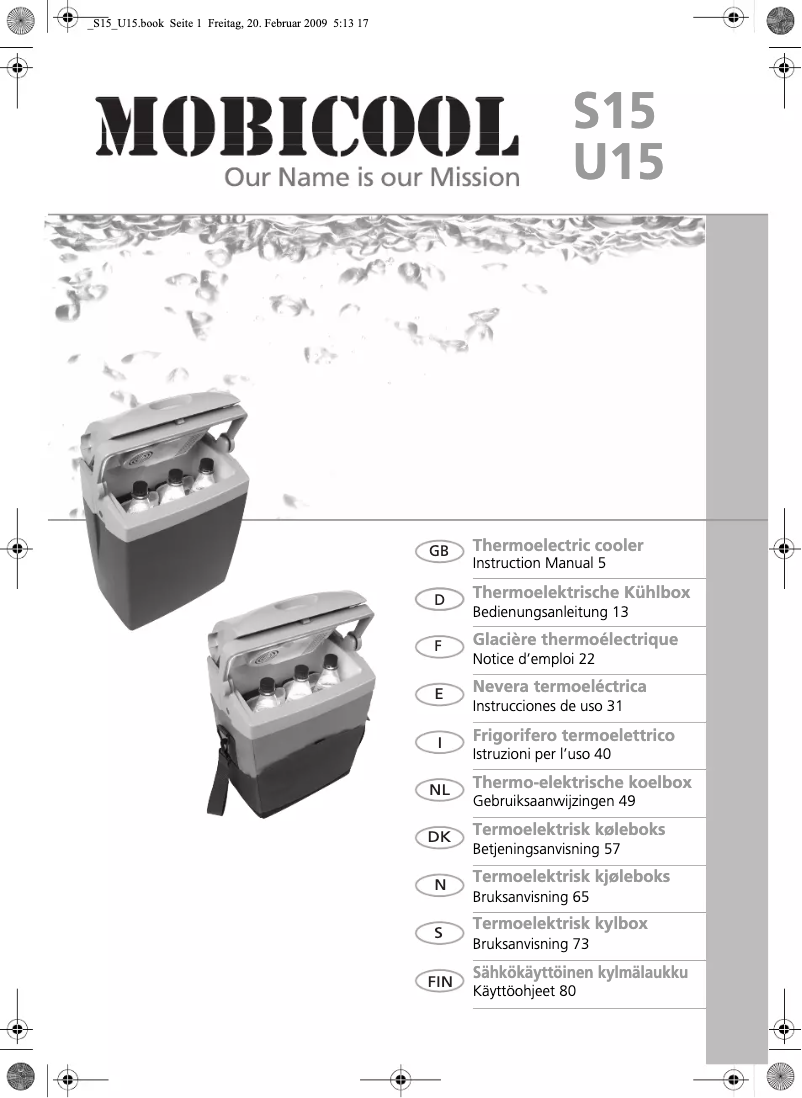 _S15_U15.book Seite 1 Freitag, 20. Februar 2009 5:13 17

MOBICOOL
Our Name is our Mission

S15
U15

GB Thermoelectric cooler
Instruction Manual 5

D Thermoelektrische Kühlbox
Bedienungsanleitung 13

F Glacière thermoélectrique
Notice d'emploi 22

E Nevera termoeléctrica
Instrucciones de uso 31

I Frigorifero termoelettrico
Istruzioni per l'uso 40

NL Thermo-elektrische koelbox
Gebruiksaanwijzingen 49

DK Termoelektrisk køleboks
Betjeningsanvisning 57

N Termoelektrisk kjøleboks
Bruksanvisning 65

S Termoelektrisk kylbox
Bruksanvisning 73

FIN Sähkökäyttöinen kylmälaukku
Käyttöohjeet 80