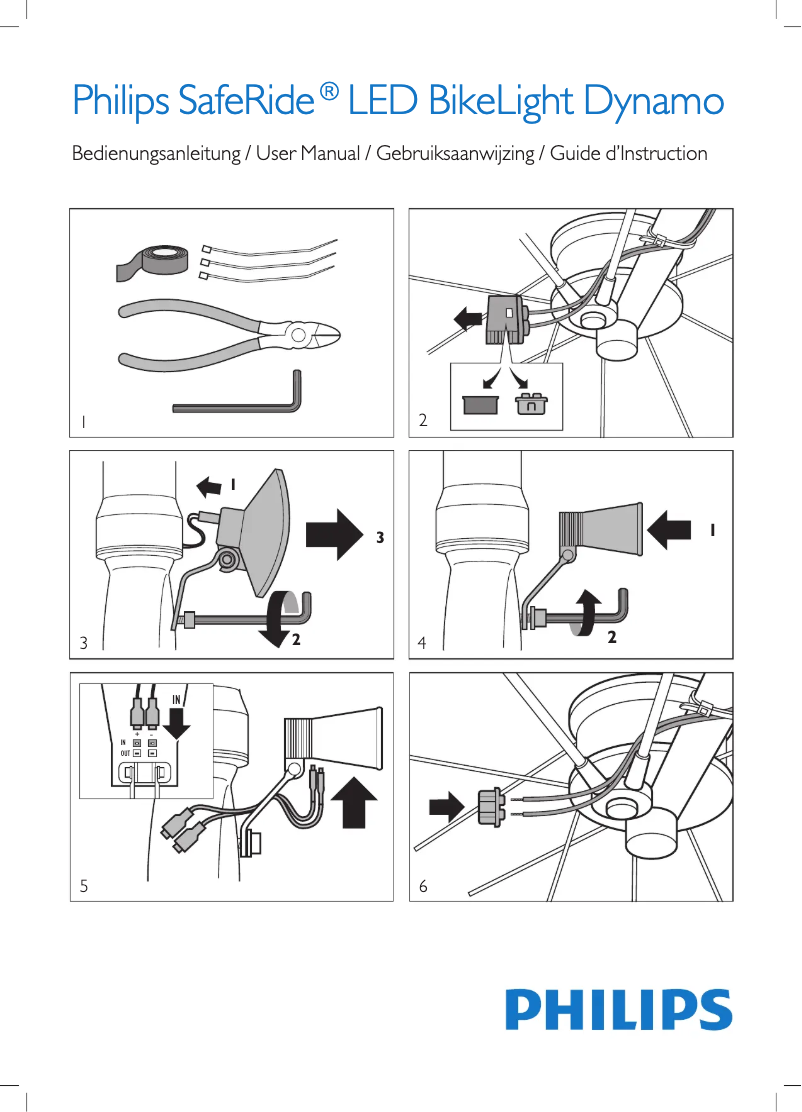 Philips SafeRide® LED BikeLight Dynamo

Bedienungsanleitung / User Manual / Gebruiksaanwijzing / Guide d'Instruction

1

2

1

3

2

3

1

2

4

IN

+ -

IN

OUT

5

6

PHILIPS