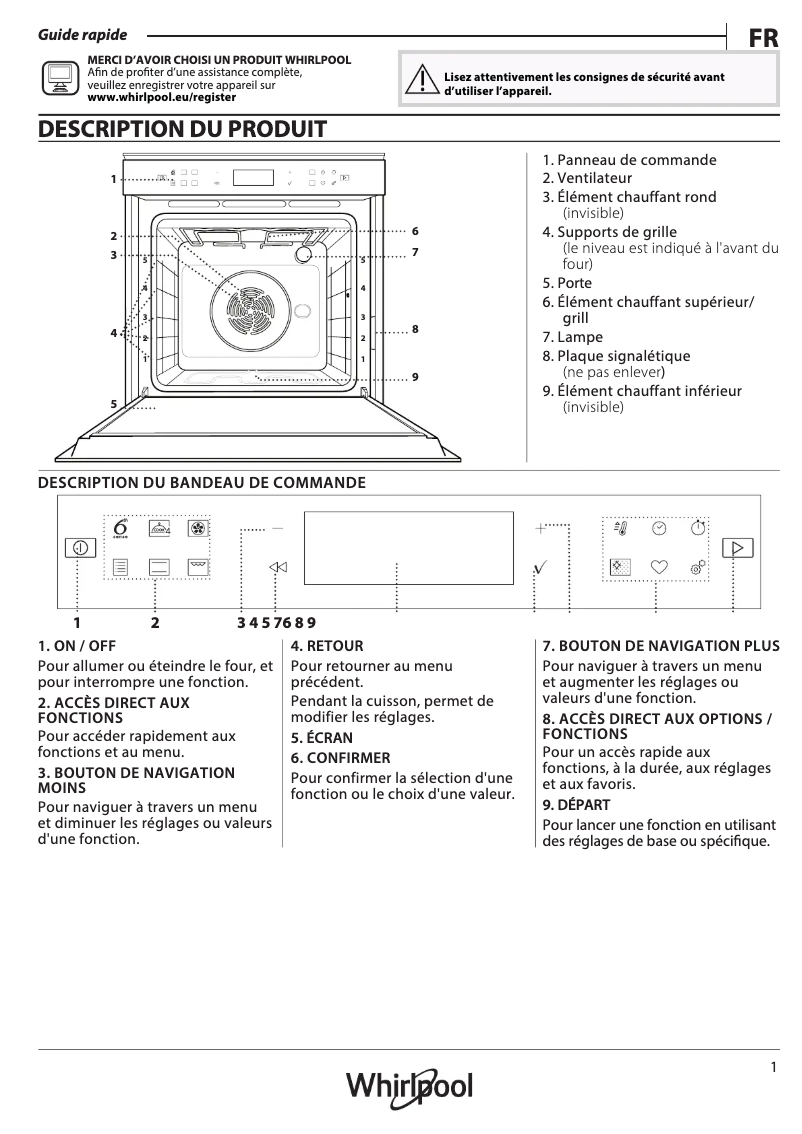 Guide rapide

FR

MERCI D'AVOIR CHOISI UN PRODUIT WHIRLPOOL
Afin de profiter d'une assistance complète, veuillez enregistrer votre appareil sur
www.whirlpool.eu/register

Lisez attentivement les consignes de sécurité avant d'utiliser l'appareil.

DESCRIPTION DU PRODUIT

1
2
3
4
5
6
7
8
9
5
4
3
2
1
5
4
3
2
1

1. Panneau de commande
2. Ventilateur
3. Élément chauffant rond (invisible)
4. Supports de grille (le niveau est indiqué à l'avant du four)
5. Porte
6. Élément chauffant supérieur/ grill
7. Lampe
8. Plaque signalétique (ne pas enlever)
9. Élément chauffant inférieur (invisible)

DESCRIPTION DU BANDEAU DE COMMANDE

1 2 3 4 5 7 6 8 9

1. ON / OFF
Pour allumer ou éteindre le four, et pour interrompre une fonction.

2. ACCÈS DIRECT AUX FONCTIONS
Pour accéder rapidement aux fonctions et au menu.

3. BOUTON DE NAVIGATION MOINS
Pour naviguer à travers un menu et diminuer les réglages ou valeurs d'une fonction.

4. RETOUR
Pour retourner au menu précédent.
Pendant la cuisson, permet de modifier les réglages.

5. ÉCRAN

6. CONFIRMER
Pour confirmer la sélection d'une fonction ou le choix d'une valeur.

7. BOUTON DE NAVIGATION PLUS
Pour naviguer à travers un menu et augmenter les réglages ou valeurs d'une fonction.

8. ACCÈS DIRECT AUX OPTIONS / FONCTIONS
Pour un accès rapide aux fonctions, à la durée, aux réglages et aux favoris.

9. DÉPART
Pour lancer une fonction en utilisant des réglages de base ou spécifique.

1

Whirlpool