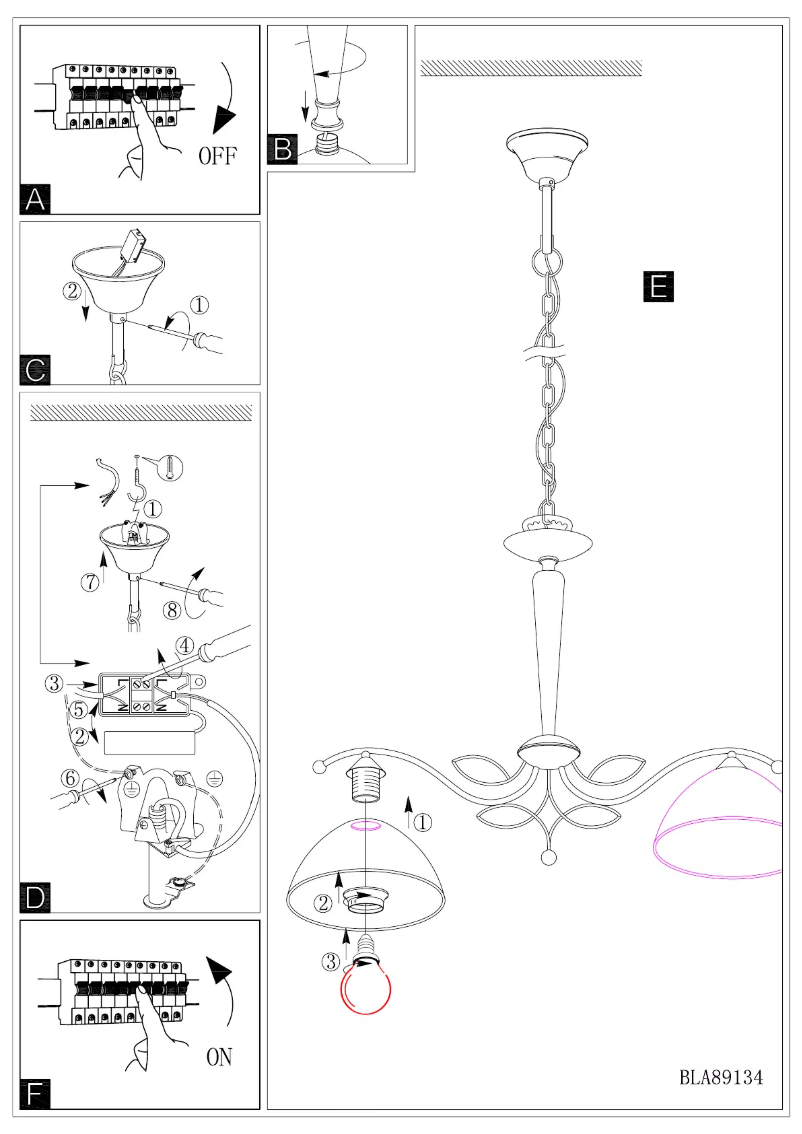 OFF
A
B
2
1
C
1
7
8
4
3
5
2
6
D
ON
F
E
1
2
3
BLA89134