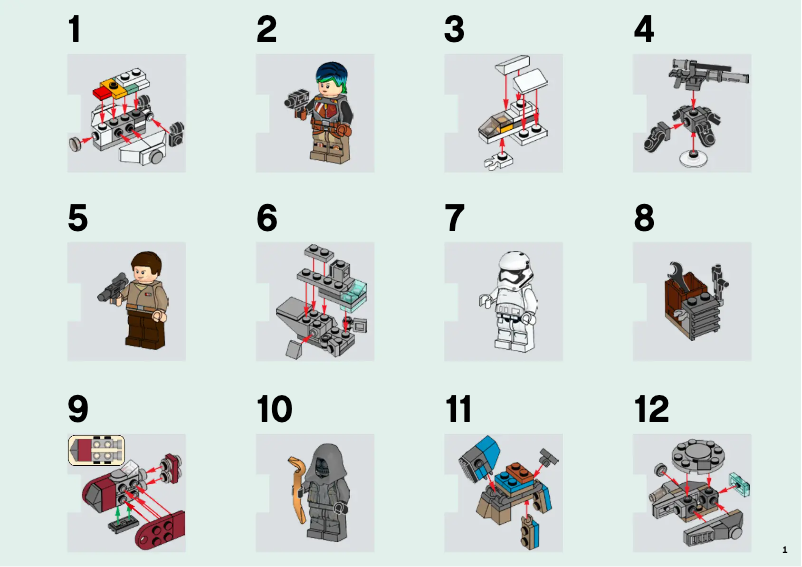 1

2

3

4

5

6

7

8

9

10

11

12

1