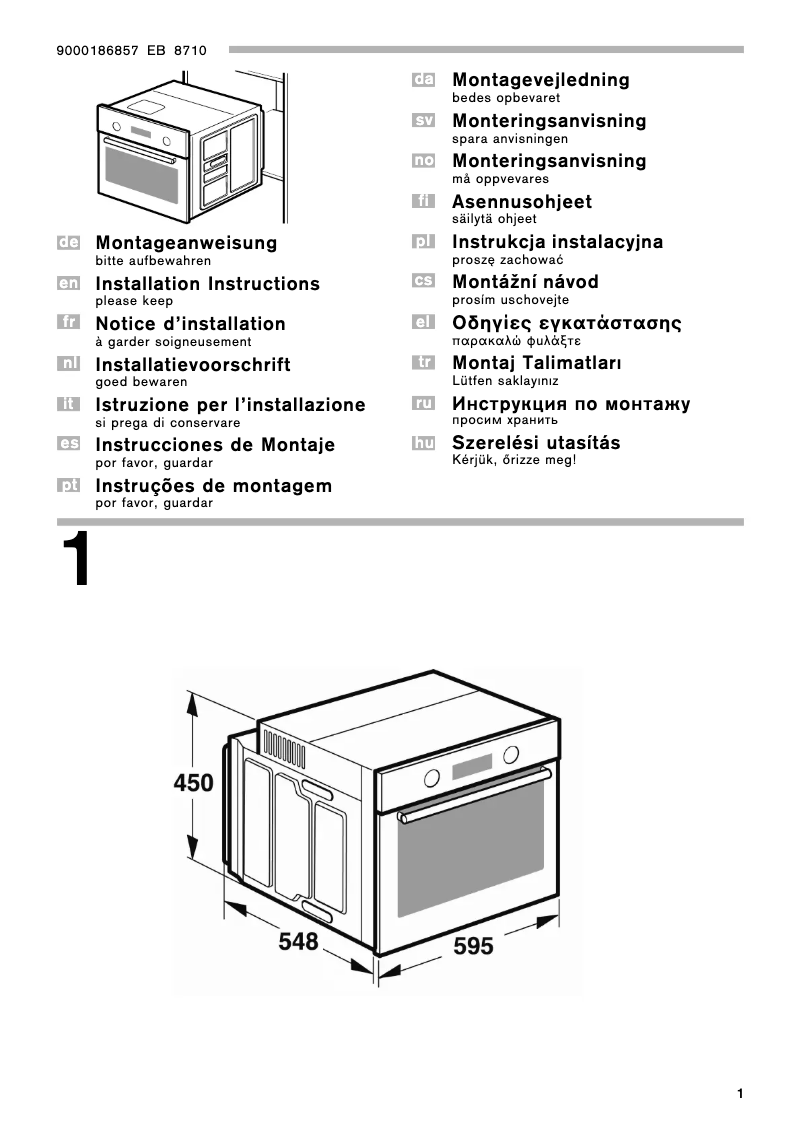 9000186857 EB 8710

de Montageanweisung
bitte aufbewahren

en Installation Instructions
please keep

fr Notice d'installation
à garder soigneusement

nl Installatievoorschrift
goed bewaren

it Istruzione per l'installazione
si prega di conservare

es Instrucciones de Montaje
por favor, guardar

pt Instruções de montagem
por favor, guardar

da Montagevejledning
bedes opbevaret

sv Monteringsanvisning
spara anvisningen

no Monteringsanvisning
må oppvevares

fi Asennusohjeet
säilytä ohjeet

pl Instrukcja instalacyjna
proszę zachować

cs Montážní návod
prosím uschovejte

el Οδηγίες εγκατάστασης
παρακαλώ φυλάξτε

tr Montaj Talimatları
Lütfen saklayınız

ru Инструкция по монтажу
просим хранить

hu Szerelési utasítás
Kérjük, őrizze meg!

1

450
548
595

1