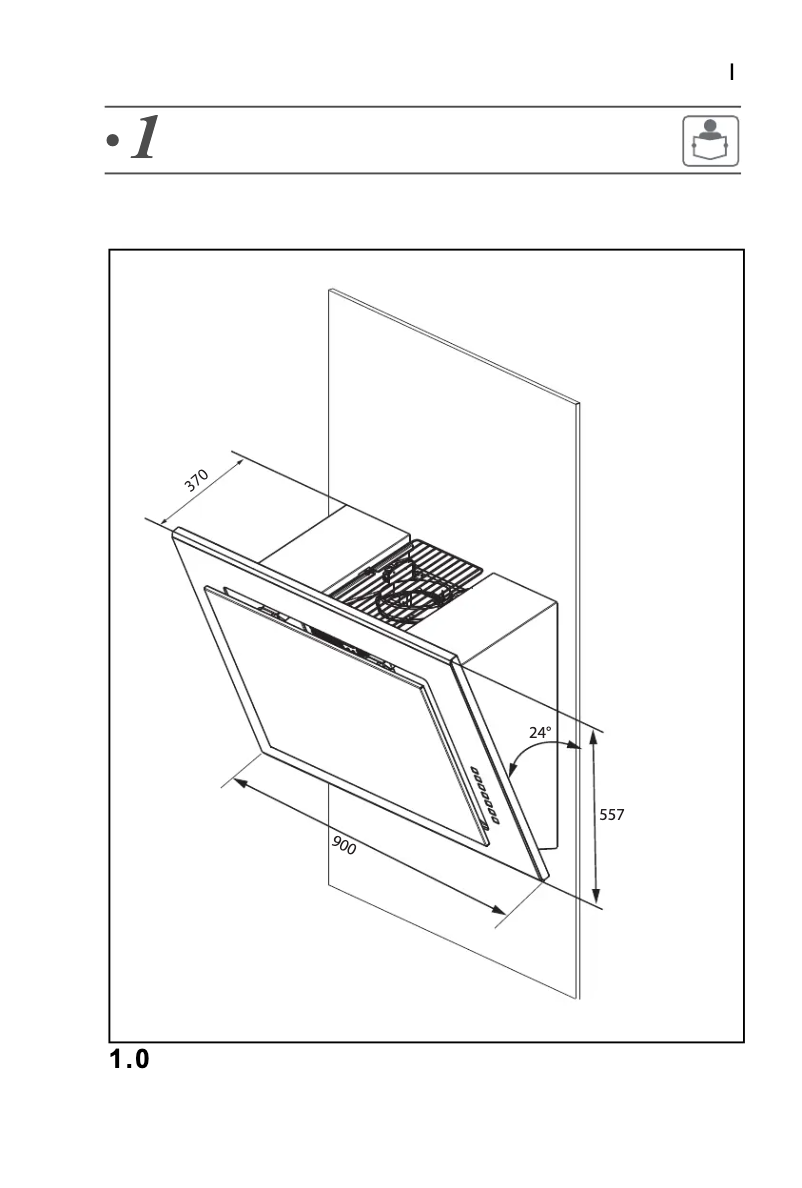 I

• 1

370

24°

557

900

1.0