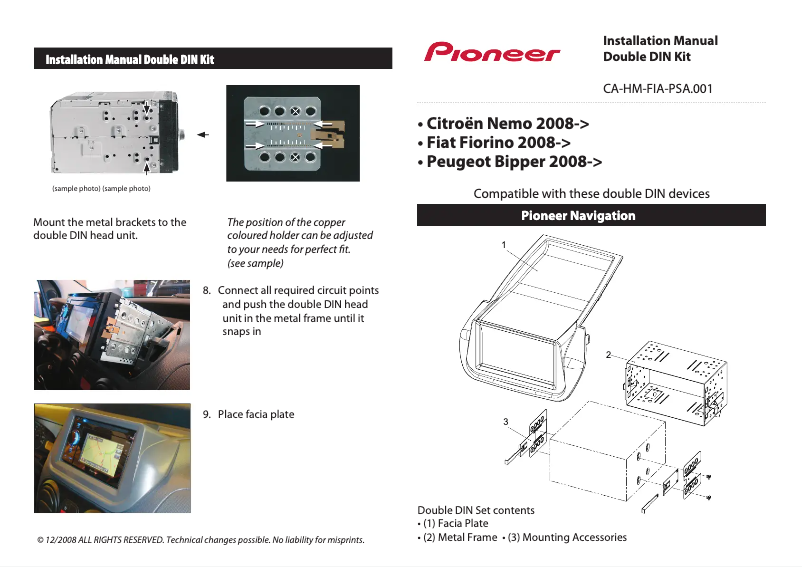 Installation Manual Double DIN Kit

(sample photo) (sample photo)

Mount the metal brackets to the double DIN head unit.

The position of the copper coloured holder can be adjusted to your needs for perfect fit. (see sample)

8. Connect all required circuit points and push the double DIN head unit in the metal frame until it snaps in

9. Place facia plate

© 12/2008 ALL RIGHTS RESERVED. Technical changes possible. No liability for misprints.

Pioneer

Installation Manual
Double DIN Kit

CA-HM-FIA-PSA.001

• Citroën Nemo 2008->
• Fiat Fiorino 2008->
• Peugeot Bipper 2008->

Compatible with these double DIN devices

Pioneer Navigation

1

2

3

Double DIN Set contents
• (1) Facia Plate
• (2) Metal Frame • (3) Mounting Accessories