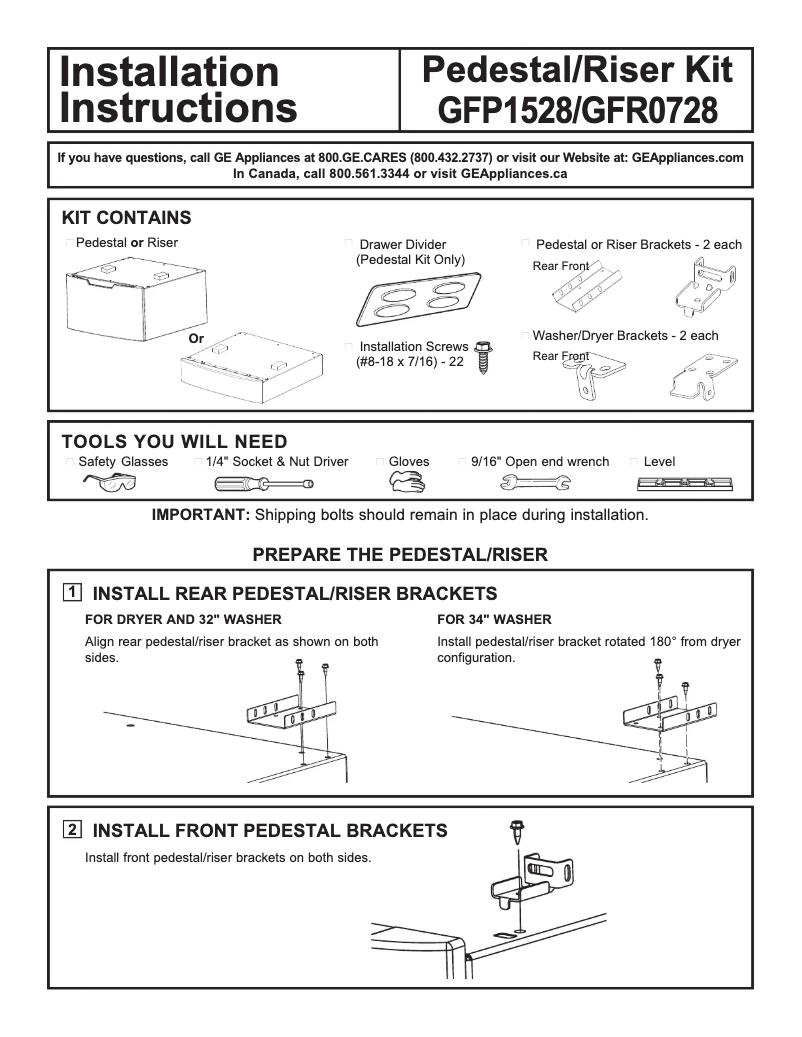 Installation Instructions

Pedestal/Riser Kit GFP1528/GFR0728

If you have questions, call GE Appliances at 800.GE.CARES (800.432.2737) or visit our Website at: GEAppliances.com
In Canada, call 800.561.3344 or visit GEAppliances.ca

KIT CONTAINS

Pedestal or Riser

Or

Drawer Divider (Pedestal Kit Only)

Installation Screws (#8-18 x 7/16) - 22

Pedestal or Riser Brackets - 2 each

Rear Front

Washer/Dryer Brackets - 2 each

Rear Front

TOOLS YOU WILL NEED

Safety Glasses

1/4" Socket & Nut Driver

Gloves

9/16" Open end wrench

Level

IMPORTANT: Shipping bolts should remain in place during installation.

PREPARE THE PEDESTAL/RISER

1 INSTALL REAR PEDESTAL/RISER BRACKETS

FOR DRYER AND 32" WASHER

Align rear pedestal/riser bracket as shown on both sides.

FOR 34" WASHER

Install pedestal/riser bracket rotated 180° from dryer configuration.

2 INSTALL FRONT PEDESTAL BRACKETS

Install front pedestal/riser brackets on both sides.