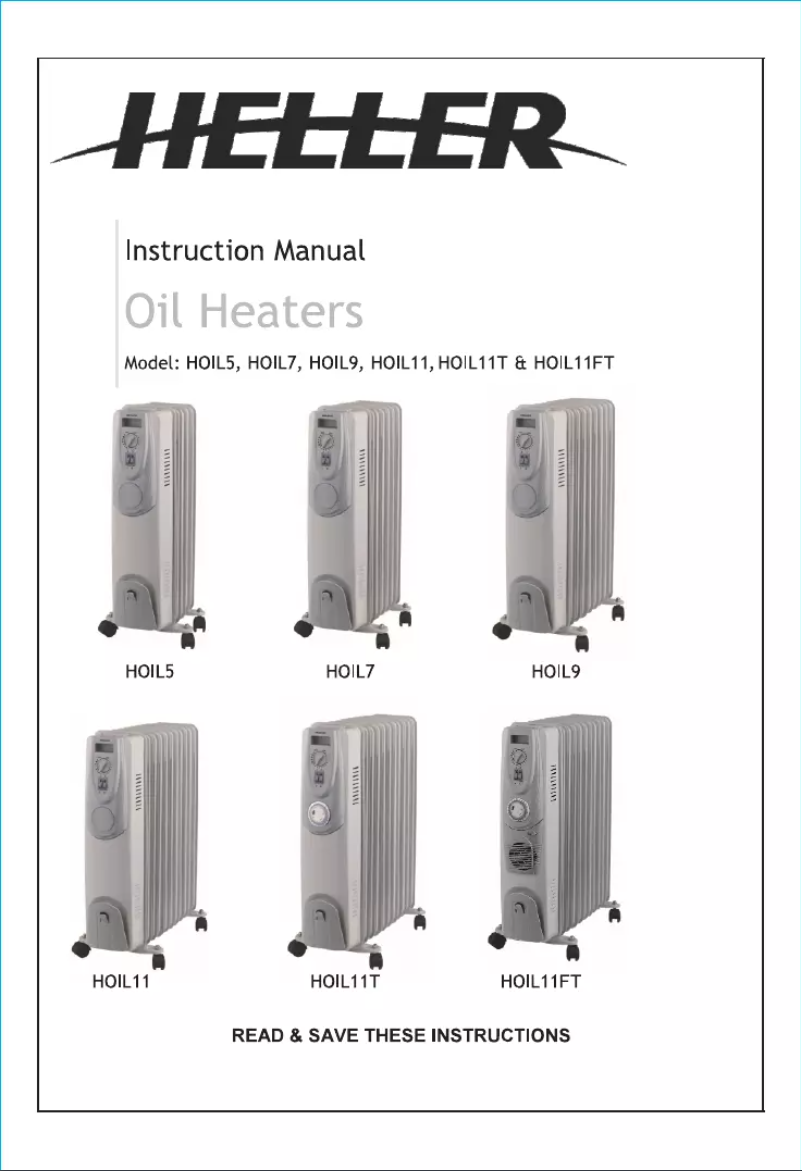 HELLER

Instruction Manual

Oil Heaters

Model: HOIL5, HOIL7, HOIL9, HOIL11, HOIL11T & HOIL11FT

HOIL5

HOIL7

HOIL9

HOIL11

HOIL11T

HOIL11FT

READ & SAVE THESE INSTRUCTIONS