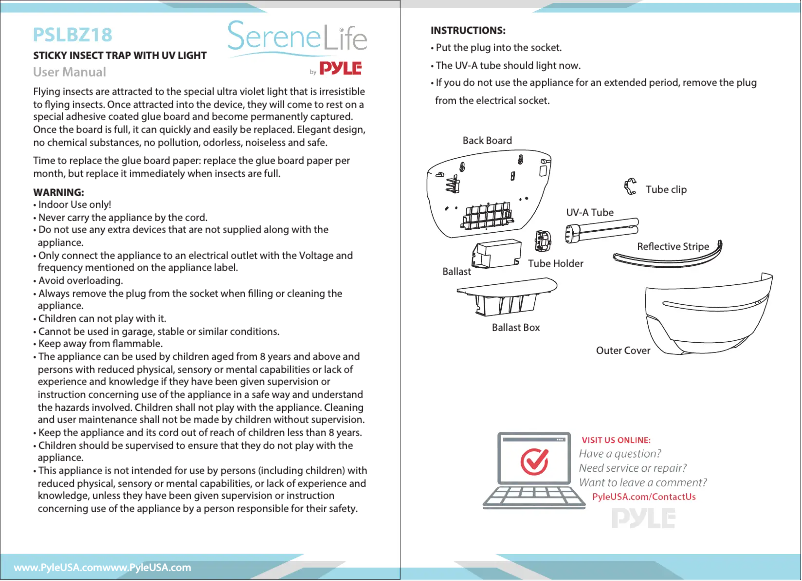 PSLBZ18

SereneLife by PYLE

STICKY INSECT TRAP WITH UV LIGHT

User Manual

Flying insects are attracted to the special ultra violet light that is irresistible to flying insects. Once attracted into the device, they will come to rest on a special adhesive coated glue board and become permanently captured. Once the board is full, it can quickly and easily be replaced. Elegant design, no chemical substances, no pollution, odorless, noiseless and safe.

Time to replace the glue board paper: replace the glue board paper per month, but replace it immediately when insects are full.

WARNING:
• Indoor Use only!
• Never carry the appliance by the cord.
• Do not use any extra devices that are not supplied along with the appliance.
• Only connect the appliance to an electrical outlet with the Voltage and frequency mentioned on the appliance label.
• Avoid overloading.
• Always remove the plug from the socket when filling or cleaning the appliance.
• Children can not play with it.
• Cannot be used in garage, stable or similar conditions.
• Keep away from flammable.
• The appliance can be used by children aged from 8 years and above and persons with reduced physical, sensory or mental capabilities or lack of experience and knowledge if they have been given supervision or instruction concerning use of the appliance in a safe way and understand the hazards involved. Children shall not play with the appliance. Cleaning and user maintenance shall not be made by children without supervision.
• Keep the appliance and its cord out of reach of children less than 8 years.
• Children should be supervised to ensure that they do not play with the appliance.
• This appliance is not intended for use by persons (including children) with reduced physical, sensory or mental capabilities, or lack of experience and knowledge, unless they have been given supervision or instruction concerning use of the appliance by a person responsible for their safety.

www.PyleUSA.comwww.PyleUSA.com

INSTRUCTIONS:
• Put the plug into the socket.
• The UV-A tube should light now.
• If you do not use the appliance for an extended period, remove the plug from the electrical socket.

Back Board
Tube clip
UV-A Tube
Reflective Stripe
Tube Holder
Ballast
Ballast Box
Outer Cover

VISIT US ONLINE:
Have a question?
Need service or repair?
Want to leave a comment?
PyleUSA.com/ContactUs

PYLE