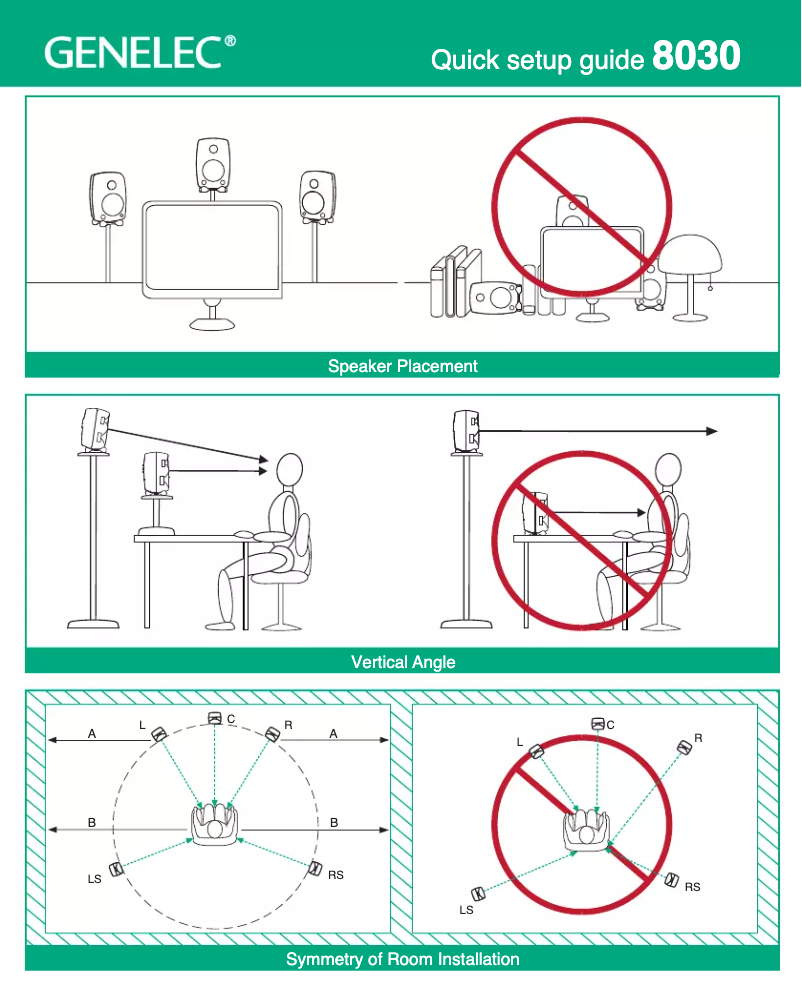 GENELEC®

Quick setup guide 8030

Speaker Placement

Vertical Angle

A L C R A

B B

LS RS

L C R

RS

LS

Symmetry of Room Installation