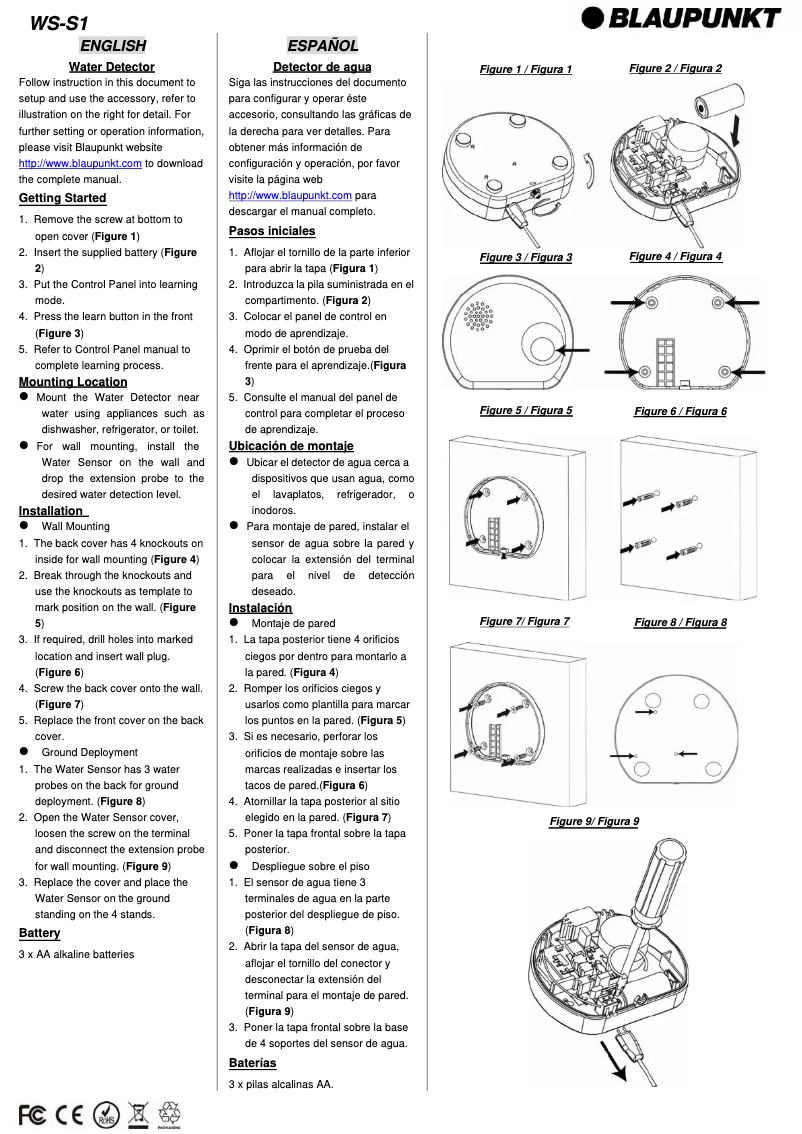 WS-S1

BLAUPUNKT

ENGLISH

Water Detector

Follow instruction in this document to setup and use the accessory, refer to illustration on the right for detail. For further setting or operation information, please visit Blaupunkt website http://www.blaupunkt.com to download the complete manual.

Getting Started

1. Remove the screw at bottom to open cover (Figure 1)
2. Insert the supplied battery (Figure 2)
3. Put the Control Panel into learning mode.
4. Press the learn button in the front (Figure 3)
5. Refer to Control Panel manual to complete learning process.

Mounting Location

● Mount the Water Detector near water using appliances such as dishwasher, refrigerator, or toilet.
● For wall mounting, install the Water Sensor on the wall and drop the extension probe to the desired water detection level.

Installation

● Wall Mounting
1. The back cover has 4 knockouts on inside for wall mounting (Figure 4)
2. Break through the knockouts and use the knockouts as template to mark position on the wall. (Figure 5)
3. If required, drill holes into marked location and insert wall plug. (Figure 6)
4. Screw the back cover onto the wall. (Figure 7)
5. Replace the front cover on the back cover.
● Ground Deployment
1. The Water Sensor has 3 water probes on the back for ground deployment. (Figure 8)
2. Open the Water Sensor cover, loosen the screw on the terminal and disconnect the extension probe for wall mounting. (Figure 9)
3. Replace the cover and place the Water Sensor on the ground standing on the 4 stands.

Battery

3 x AA alkaline batteries

ESPAÑOL

Detector de agua

Siga las instrucciones del documento para configurar y operar éste accesorio, consultando las gráficas de la derecha para ver detalles. Para obtener más información de configuración y operación, por favor visite la página web http://www.blaupunkt.com para descargar el manual completo.

Pasos iniciales

1. Aflojar el tornillo de la parte inferior para abrir la tapa (Figura 1)
2. Introduzca la pila suministrada en el compartimento. (Figura 2)
3. Colocar el panel de control en modo de aprendizaje.
4. Oprimir el botón de prueba del frente para el aprendizaje.(Figura 3)
5. Consulte el manual del panel de control para completar el proceso de aprendizaje.

Ubicación de montaje

● Ubicar el detector de agua cerca a dispositivos que usan agua, como el lavaplatos, refrigerador, o inodoros.
● Para montaje de pared, instalar el sensor de agua sobre la pared y colocar la extensión del terminal para el nivel de detección deseado.

Instalación

● Montaje de pared
1. La tapa posterior tiene 4 orificios ciegos por dentro para montarlo a la pared. (Figura 4)
2. Romper los orificios ciegos y usarlos como plantilla para marcar los puntos en la pared. (Figura 5)
3. Si es necesario, perforar los orificios de montaje sobre las marcas realizadas e insertar los tacos de pared.(Figura 6)
4. Atornillar la tapa posterior al sitio elegido en la pared. (Figura 7)
5. Poner la tapa frontal sobre la tapa posterior.
● Despliegue sobre el piso
1. El sensor de agua tiene 3 terminales de agua en la parte posterior del despliegue de piso. (Figura 8)
2. Abrir la tapa del sensor de agua, aflojar el tornillo del conector y desconectar la extensión del terminal para el montaje de pared. (Figura 9)
3. Poner la tapa frontal sobre la base de 4 soportes del sensor de agua.

Baterías

3 x pilas alcalinas AA.

Figure 1 / Figura 1
Figure 2 / Figura 2
Figure 3 / Figura 3
Figure 4 / Figura 4
Figure 5 / Figura 5
Figure 6 / Figura 6
Figure 7/ Figura 7
Figure 8 / Figura 8
Figure 9/ Figura 9

FC CE RoHS PACKAGING