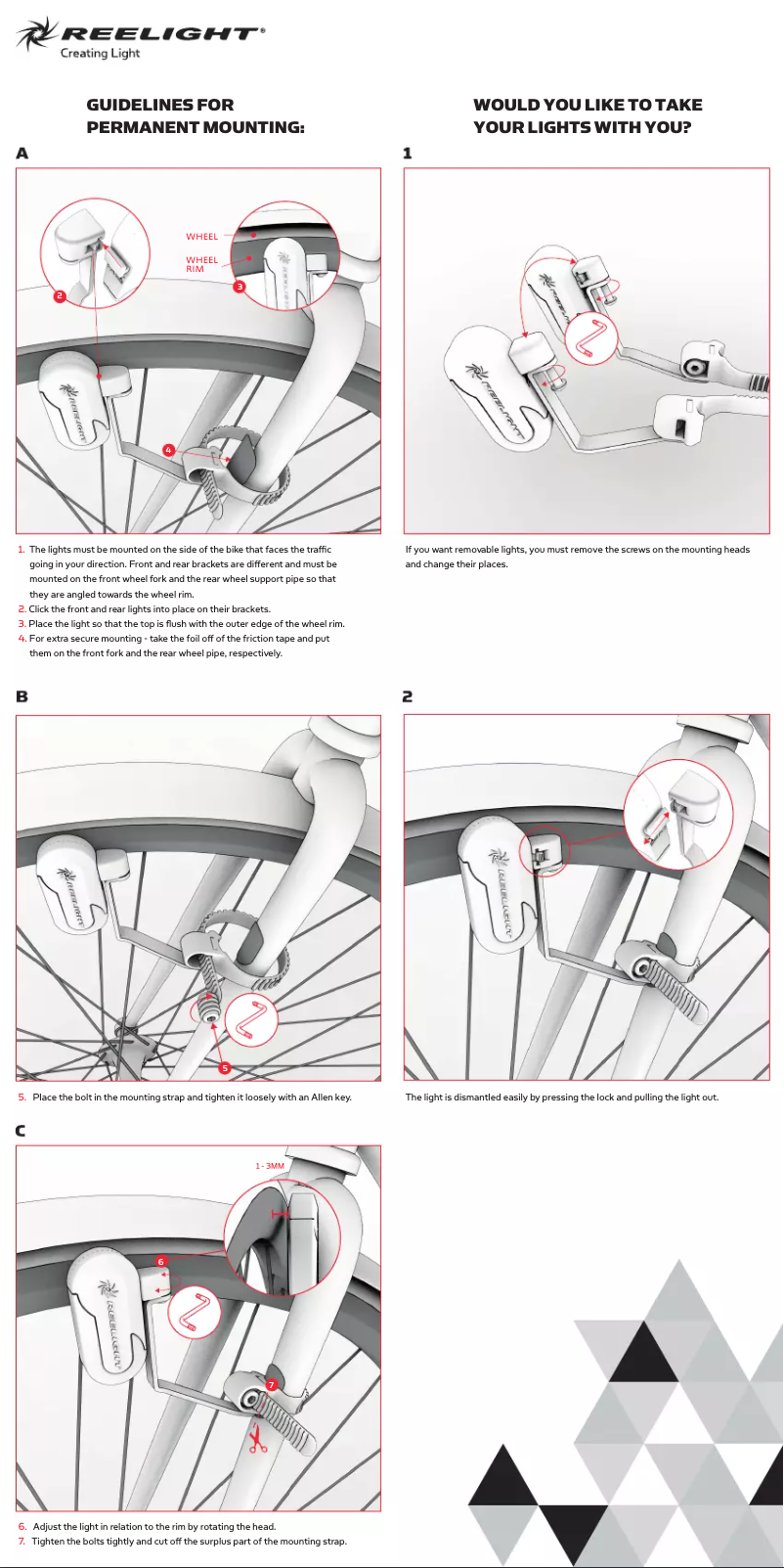 REELIGHT®
Creating Light

GUIDELINES FOR PERMANENT MOUNTING:

A

WHEEL

WHEEL RIM

2

3

4

1. The lights must be mounted on the side of the bike that faces the traffic going in your direction. Front and rear brackets are different and must be mounted on the front wheel fork and the rear wheel support pipe so that they are angled towards the wheel rim.
2. Click the front and rear lights into place on their brackets.
3. Place the light so that the top is flush with the outer edge of the wheel rim.
4. For extra secure mounting - take the foil off of the friction tape and put them on the front fork and the rear wheel pipe, respectively.

B

5

5. Place the bolt in the mounting strap and tighten it loosely with an Allen key.

C

1 - 3MM

6

7

6. Adjust the light in relation to the rim by rotating the head.
7. Tighten the bolts tightly and cut off the surplus part of the mounting strap.

WOULD YOU LIKE TO TAKE YOUR LIGHTS WITH YOU?

1

If you want removable lights, you must remove the screws on the mounting heads and change their places.

2

The light is dismantled easily by pressing the lock and pulling the light out.