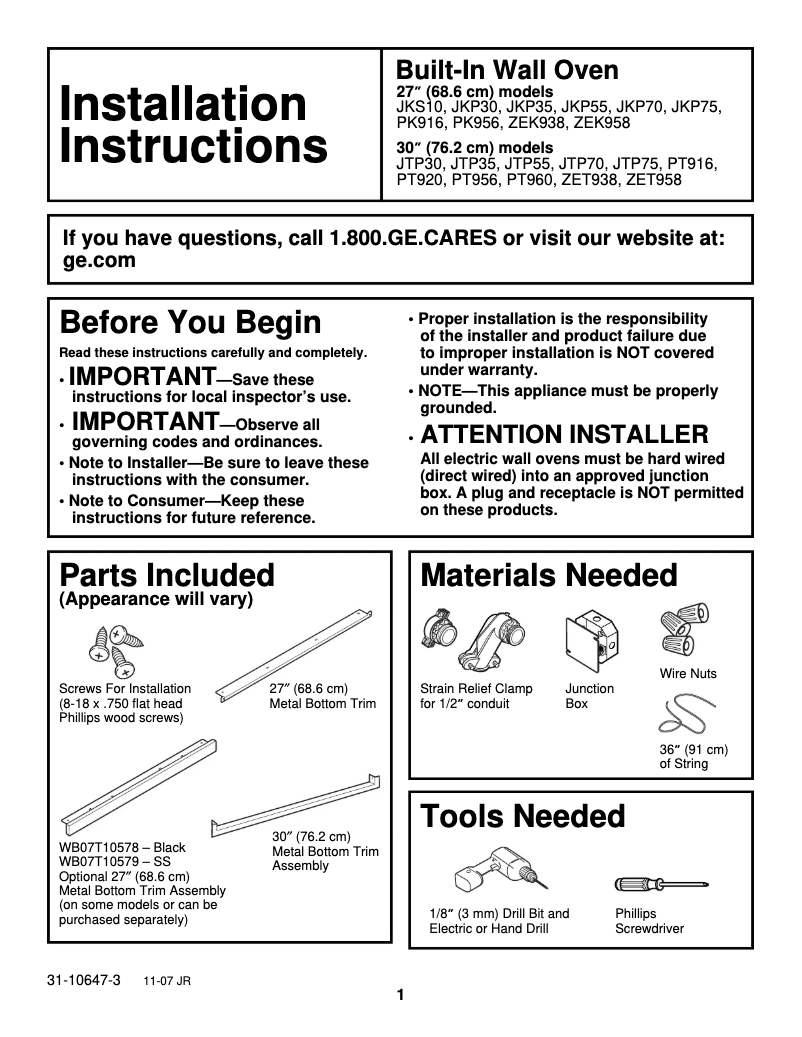 Installation Instructions

Built-In Wall Oven
27″ (68.6 cm) models
JKS10, JKP30, JKP35, JKP55, JKP70, JKP75, PK916, PK956, ZEK938, ZEK958
30″ (76.2 cm) models
JTP30, JTP35, JTP55, JTP70, JTP75, PT916, PT920, PT956, PT960, ZET938, ZET958

If you have questions, call 1.800.GE.CARES or visit our website at: ge.com

Before You Begin
Read these instructions carefully and completely.
• IMPORTANT—Save these instructions for local inspector's use.
• IMPORTANT—Observe all governing codes and ordinances.
• Note to Installer—Be sure to leave these instructions with the consumer.
• Note to Consumer—Keep these instructions for future reference.
• Proper installation is the responsibility of the installer and product failure due to improper installation is NOT covered under warranty.
• NOTE—This appliance must be properly grounded.
• ATTENTION INSTALLER
All electric wall ovens must be hard wired (direct wired) into an approved junction box. A plug and receptacle is NOT permitted on these products.

Parts Included
(Appearance will vary)
Screws For Installation (8-18 x .750 flat head Phillips wood screws)
27″ (68.6 cm) Metal Bottom Trim
WB07T10578 – Black
WB07T10579 – SS
Optional 27″ (68.6 cm) Metal Bottom Trim Assembly (on some models or can be purchased separately)
30″ (76.2 cm) Metal Bottom Trim Assembly

Materials Needed
Strain Relief Clamp for 1/2″ conduit
Junction Box
Wire Nuts
36″ (91 cm) of String

Tools Needed
1/8″ (3 mm) Drill Bit and Electric or Hand Drill
Phillips Screwdriver

31-10647-3 11-07 JR
1