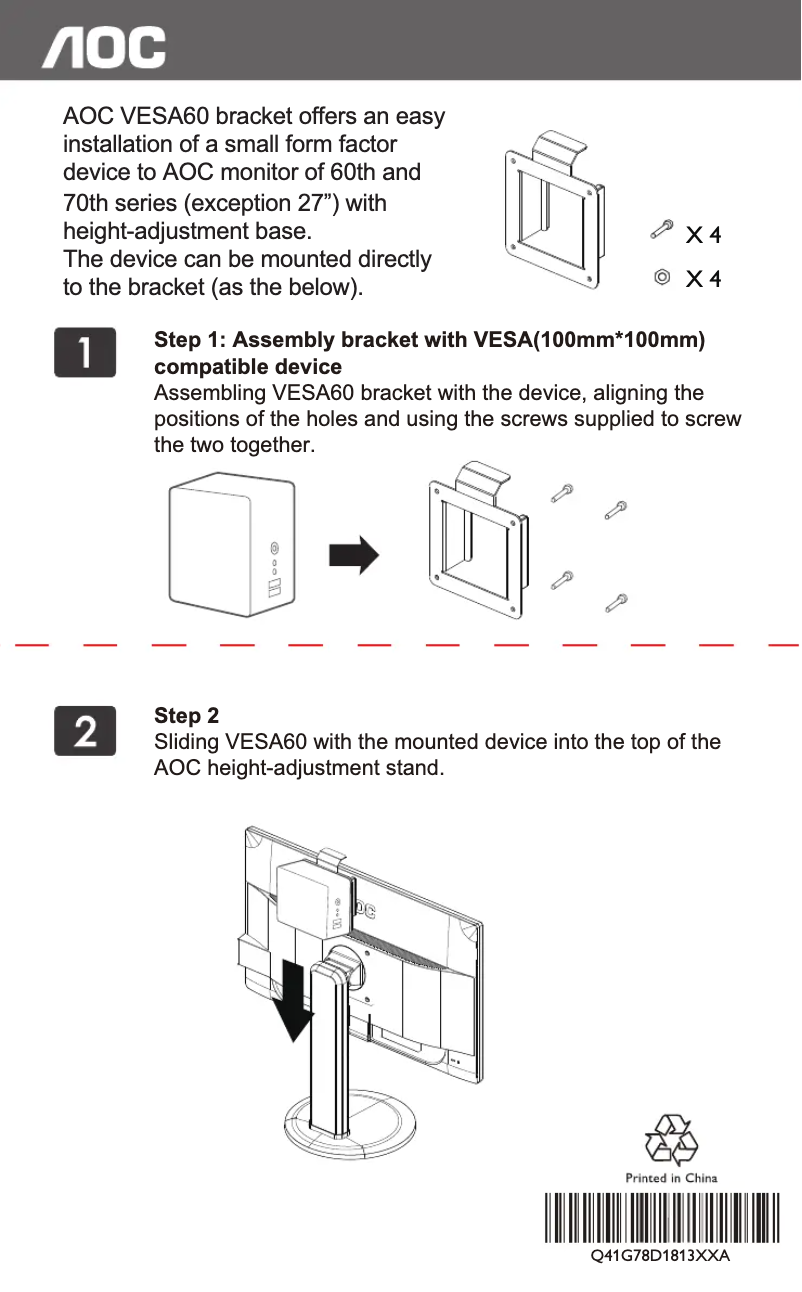 AOC

AOC VESA60 bracket offers an easy installation of a small form factor device to AOC monitor of 60th and 70th series (exception 27”) with height-adjustment base.
The device can be mounted directly to the bracket (as the below).

X 4

X 4

1

Step 1: Assembly bracket with VESA(100mm*100mm) compatible device
Assembling VESA60 bracket with the device, aligning the positions of the holes and using the screws supplied to screw the two together.

2

Step 2
Sliding VESA60 with the mounted device into the top of the AOC height-adjustment stand.

AOC

Printed in China

Q41G78D1813XXA