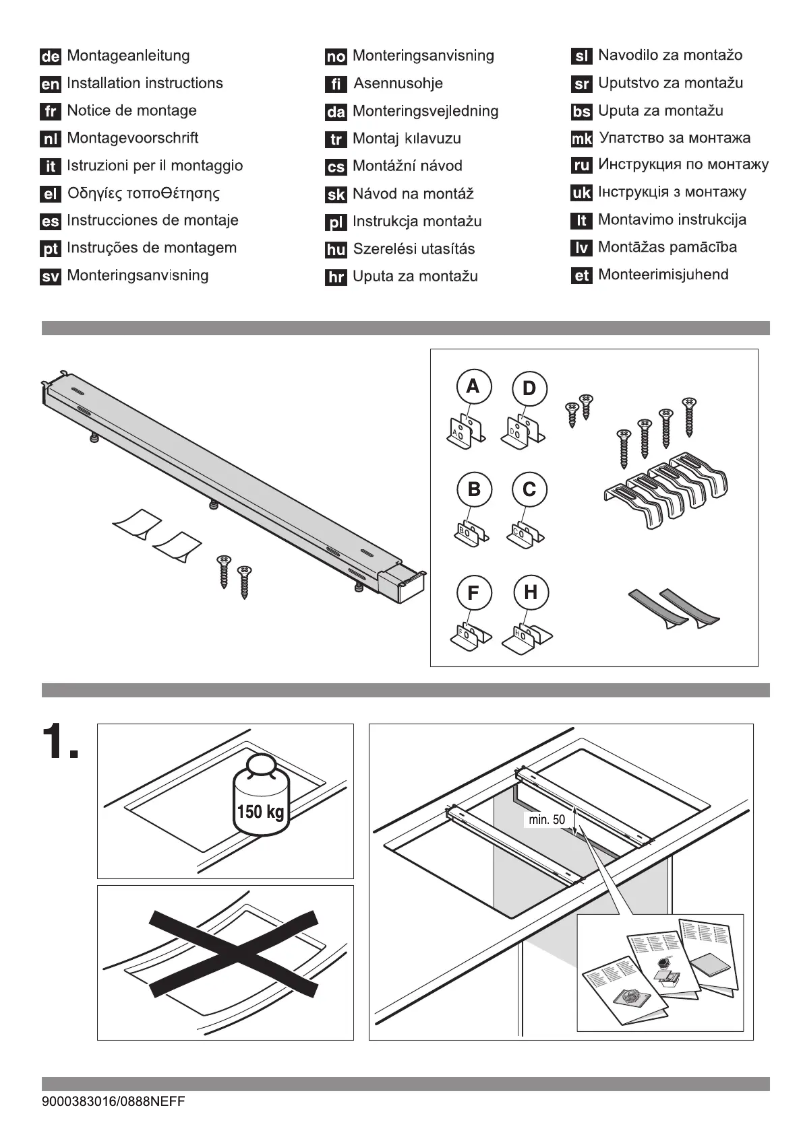 de Montageanleitung
en Installation instructions
fr Notice de montage
nl Montagevoorschrift
it Istruzioni per il montaggio
el Οδηγίες τοποθέτησης
es Instrucciones de montaje
pt Instruções de montagem
sv Monteringsanvisning

no Monteringsanvisning
fi Asennusohje
da Monteringsvejledning
tr Montaj kılavuzu
cs Montážní návod
sk Návod na montáž
pl Instrukcja montażu
hu Szerelési utasítás
hr Uputa za montažu

sl Navodilo za montažo
sr Uputstvo za montažu
bs Uputa za montažu
mk Упатство за монтажа
ru Инструкция по монтажу
uk Інструкція з монтажу
lt Montavimo instrukcija
lv Montāžas pamācība
et Monteerimisjuhend

A
D
B
C
F
H

1.

150 kg

min. 50

9000383016/0888NEFF