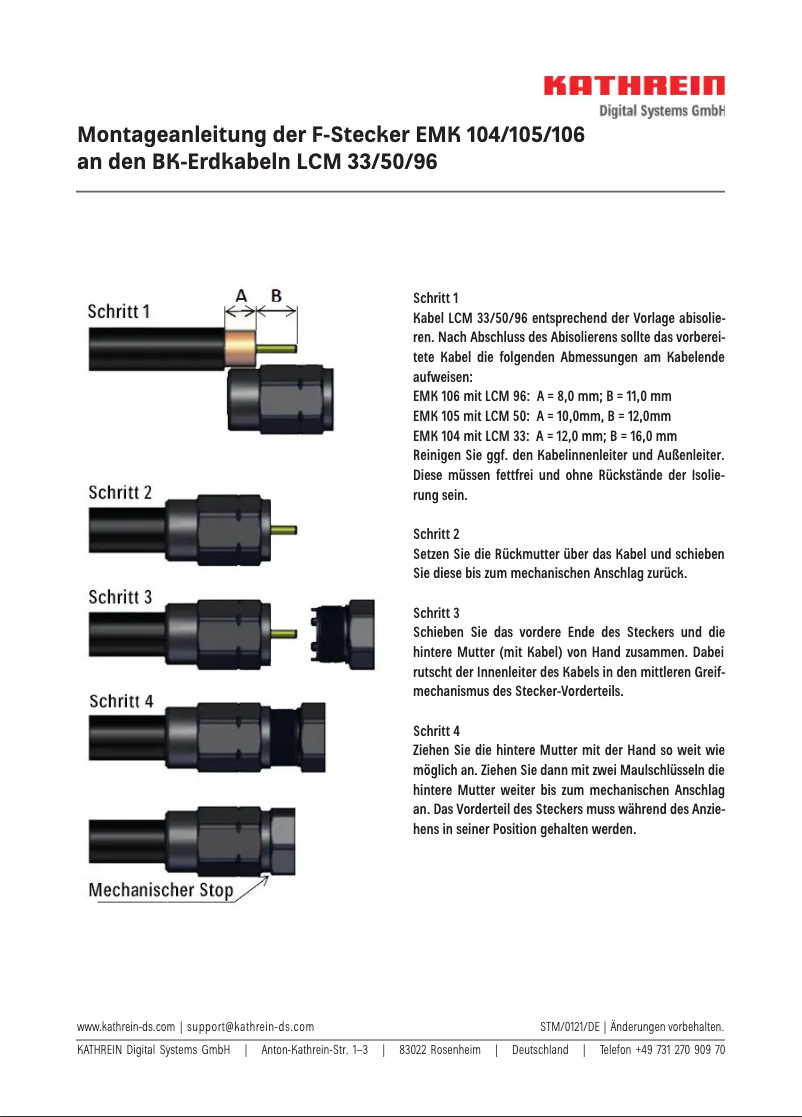 KATHREIN
Digital Systems GmbH

Montageanleitung der F-Stecker EMK 104/105/106 an den BK-Erdkabeln LCM 33/50/96

Schritt 1
A B

Schritt 2

Schritt 3

Schritt 4

Mechanischer Stop

Schritt 1
Kabel LCM 33/50/96 entsprechend der Vorlage abisolieren. Nach Abschluss des Abisolierens sollte das vorbereitete Kabel die folgenden Abmessungen am Kabelende aufweisen:
EMK 106 mit LCM 96: A = 8,0 mm; B = 11,0 mm
EMK 105 mit LCM 50: A = 10,0mm, B = 12,0mm
EMK 104 mit LCM 33: A = 12,0 mm; B = 16,0 mm
Reinigen Sie ggf. den Kabelinnenleiter und Außenleiter. Diese müssen fettfrei und ohne Rückstände der Isolierung sein.

Schritt 2
Setzen Sie die Rückmutter über das Kabel und schieben Sie diese bis zum mechanischen Anschlag zurück.

Schritt 3
Schieben Sie das vordere Ende des Steckers und die hintere Mutter (mit Kabel) von Hand zusammen. Dabei rutscht der Innenleiter des Kabels in den mittleren Greifmechanismus des Stecker-Vorderteils.

Schritt 4
Ziehen Sie die hintere Mutter mit der Hand so weit wie möglich an. Ziehen Sie dann mit zwei Maulschlüsseln die hintere Mutter weiter bis zum mechanischen Anschlag an. Das Vorderteil des Steckers muss während des Anziehens in seiner Position gehalten werden.

www.kathrein-ds.com | support@kathrein-ds.com
STM/0121/DE | Änderungen vorbehalten.
KATHREIN Digital Systems GmbH | Anton-Kathrein-Str. 1–3 | 83022 Rosenheim | Deutschland | Telefon +49 731 270 909 70