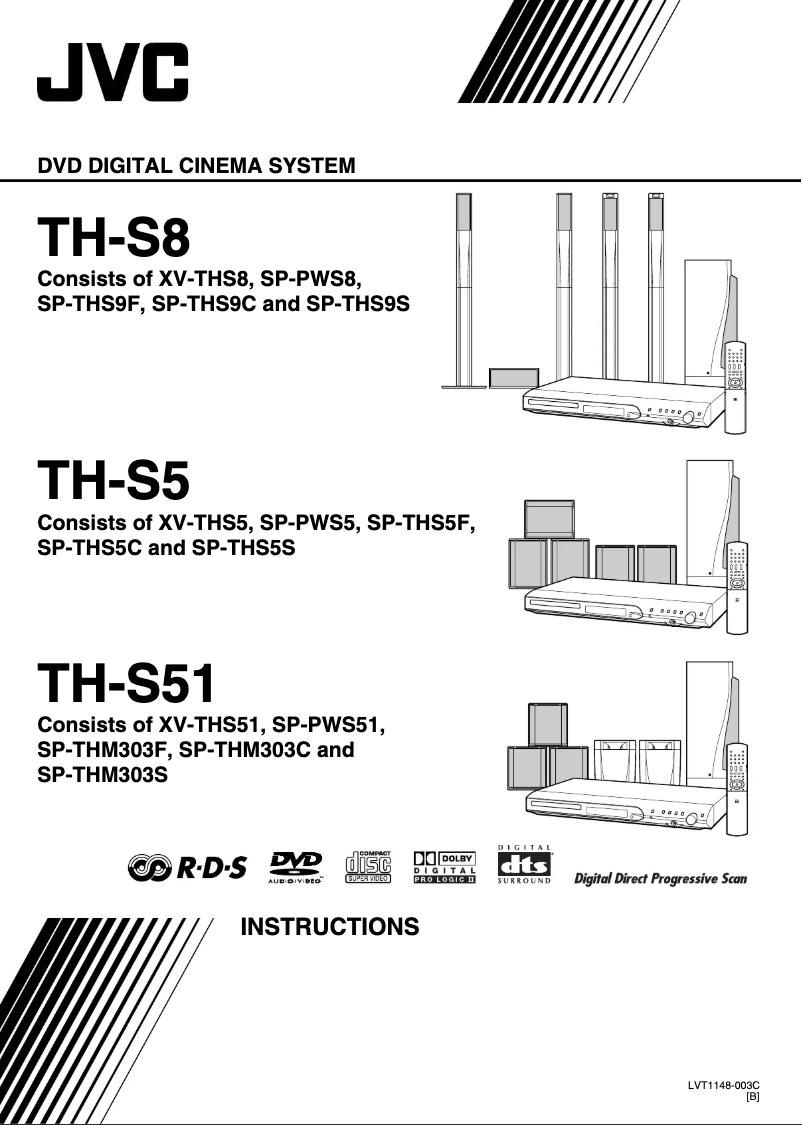 JVC

DVD DIGITAL CINEMA SYSTEM

TH-S8

Consists of XV-THS8, SP-PWS8, SP-THS9F, SP-THS9C and SP-THS9S

TH-S5

Consists of XV-THS5, SP-PWS5, SP-THS5F, SP-THS5C and SP-THS5S

TH-S51

Consists of XV-THS51, SP-PWS51, SP-THM303F, SP-THM303C and SP-THM303S

R·D·S DVD AUDIO/VIDEO COMPACT disc SUPER VIDEO DOLBY DIGITAL PRO LOGIC II DIGITAL dts SURROUND Digital Direct Progressive Scan

INSTRUCTIONS

LVT1148-003C
[B]