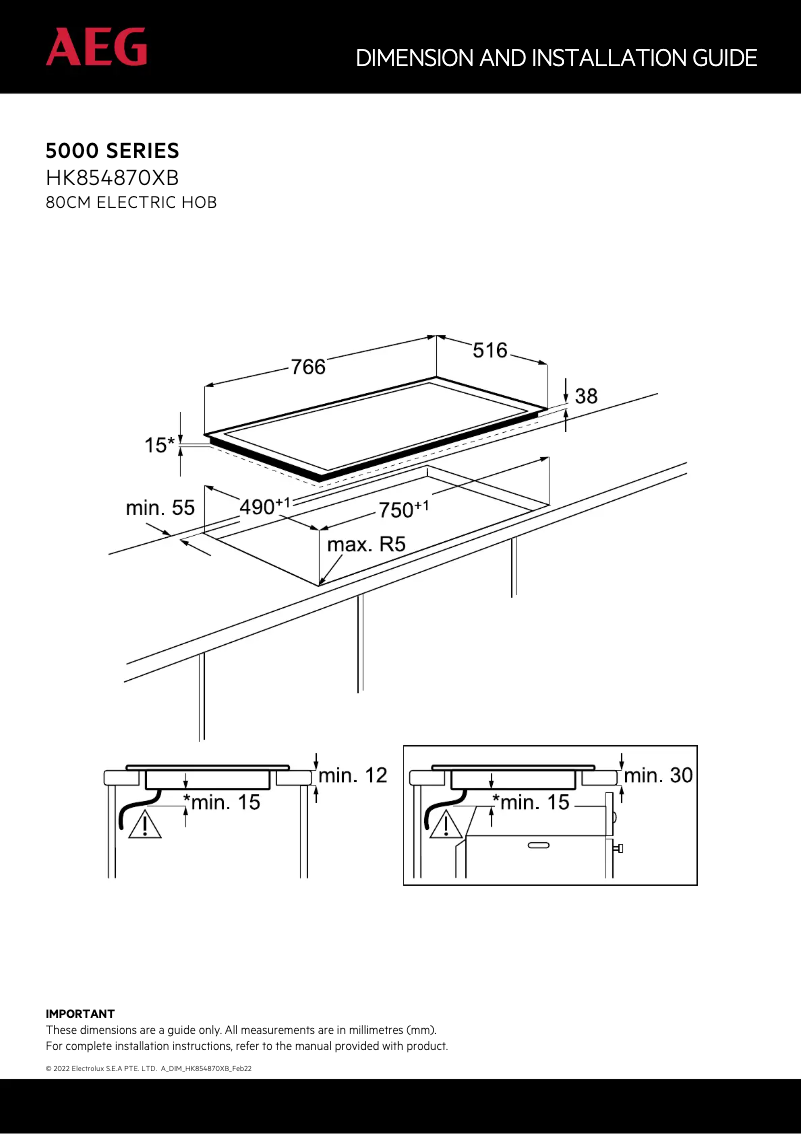 AEG

DIMENSION AND INSTALLATION GUIDE

5000 SERIES
HK854870XB
80CM ELECTRIC HOB

766
516
38
15*
min. 55
$490^{+1}$
$750^{+1}$
max. R5

min. 12
*min. 15

min. 30
*min. 15

IMPORTANT
These dimensions are a guide only. All measurements are in millimetres (mm).
For complete installation instructions, refer to the manual provided with product.

© 2022 Electrolux S.E.A PTE. LTD. A_DIM_HK854870XB_Feb22