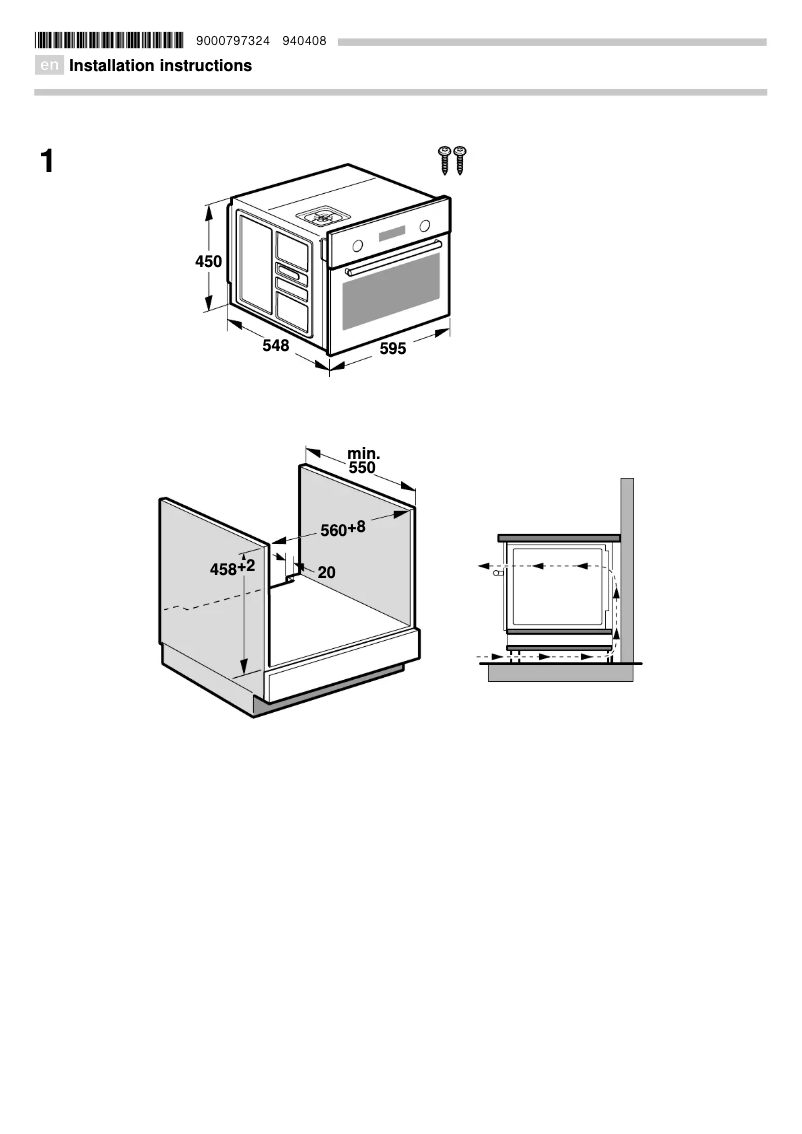 9000797324 940408

en Installation instructions

1

450

548

595

min. 550

$560^{+8}$

$458^{+2}$

20