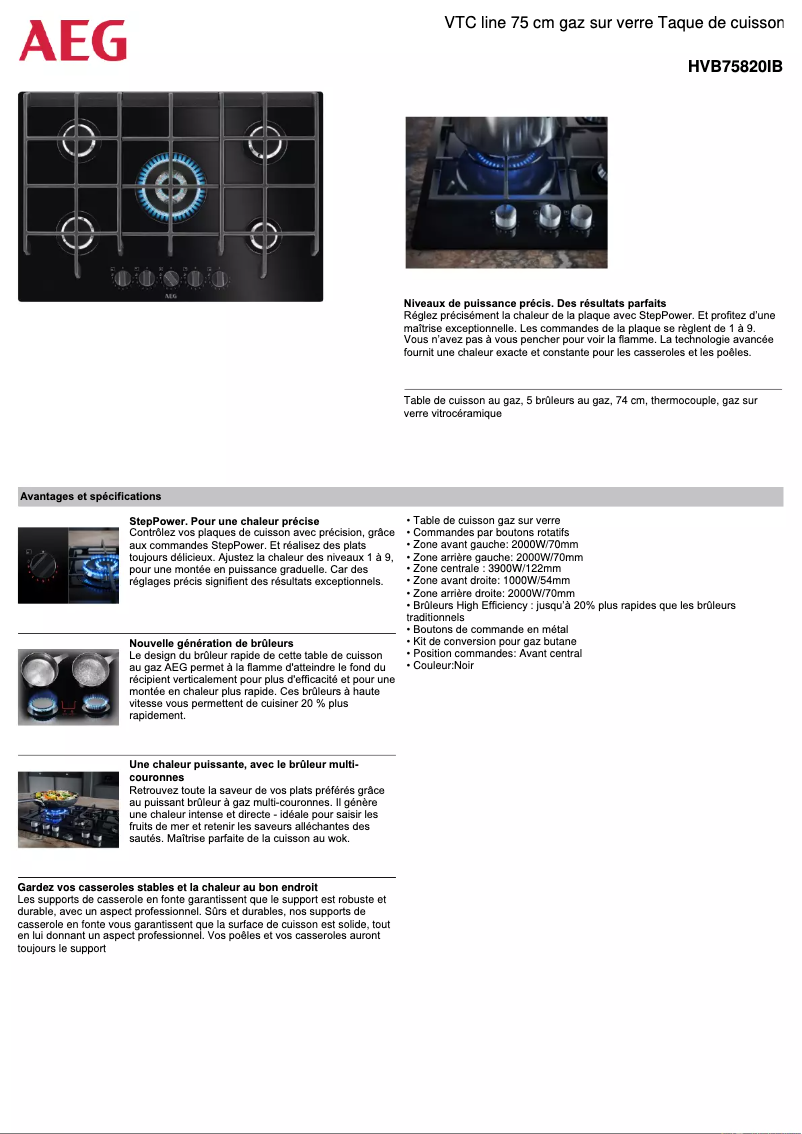 AEG

VTC line 75 cm gaz sur verre Taque de cuisson

HVB75820IB

AEG

Niveaux de puissance précis. Des résultats parfaits
Réglez précisément la chaleur de la plaque avec StepPower. Et profitez d'une maîtrise exceptionnelle. Les commandes de la plaque se règlent de 1 à 9. Vous n'avez pas à vous pencher pour voir la flamme. La technologie avancée fournit une chaleur exacte et constante pour les casseroles et les poêles.

Table de cuisson au gaz, 5 brûleurs au gaz, 74 cm, thermocouple, gaz sur verre vitrocéramique

Avantages et spécifications

StepPower. Pour une chaleur précise
Contrôlez vos plaques de cuisson avec précision, grâce aux commandes StepPower. Et réalisez des plats toujours délicieux. Ajustez la chaleur des niveaux 1 à 9, pour une montée en puissance graduelle. Car des réglages précis signifient des résultats exceptionnels.

Nouvelle génération de brûleurs
Le design du brûleur rapide de cette table de cuisson au gaz AEG permet à la flamme d'atteindre le fond du récipient verticalement pour plus d'efficacité et pour une montée en chaleur plus rapide. Ces brûleurs à haute vitesse vous permettent de cuisiner 20 % plus rapidement.

Une chaleur puissante, avec le brûleur multi-couronnes
Retrouvez toute la saveur de vos plats préférés grâce au puissant brûleur à gaz multi-couronnes. Il génère une chaleur intense et directe - idéale pour saisir les fruits de mer et retenir les saveurs alléchantes des sautés. Maîtrise parfaite de la cuisson au wok.

Gardez vos casseroles stables et la chaleur au bon endroit
Les supports de casserole en fonte garantissent que le support est robuste et durable, avec un aspect professionnel. Sûrs et durables, nos supports de casserole en fonte vous garantissent que la surface de cuisson est solide, tout en lui donnant un aspect professionnel. Vos poêles et vos casseroles auront toujours le support

• Table de cuisson gaz sur verre
• Commandes par boutons rotatifs
• Zone avant gauche: 2000W/70mm
• Zone arrière gauche: 2000W/70mm
• Zone centrale : 3900W/122mm
• Zone avant droite: 1000W/54mm
• Zone arrière droite: 2000W/70mm
• Brûleurs High Efficiency : jusqu'à 20% plus rapides que les brûleurs traditionnels
• Boutons de commande en métal
• Kit de conversion pour gaz butane
• Position commandes: Avant central
• Couleur:Noir