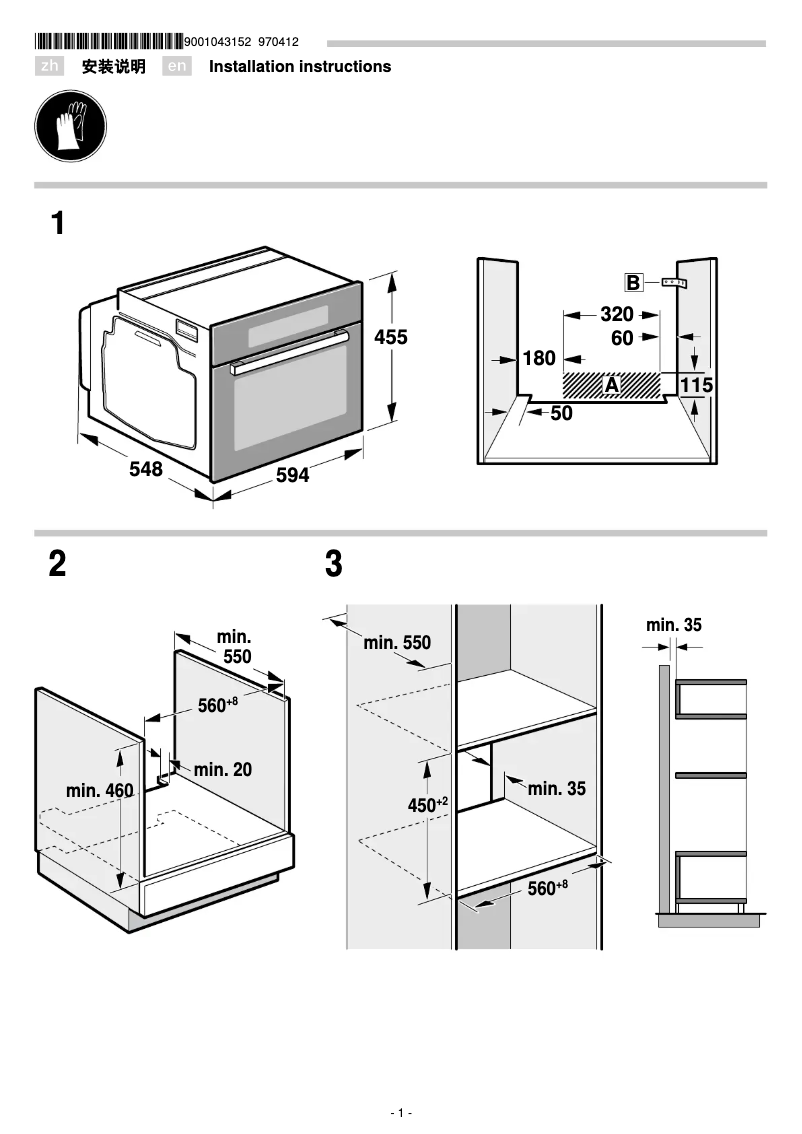 9001043152 970412

zh 安装说明 en Installation instructions

1

455

548

594

B

320

60

180

A

115

50

2

min. 550

$560^{+8}$

min. 20

min. 460

3

min. 550

$450^{+2}$

min. 35

$560^{+8}$

min. 35

- 1 -