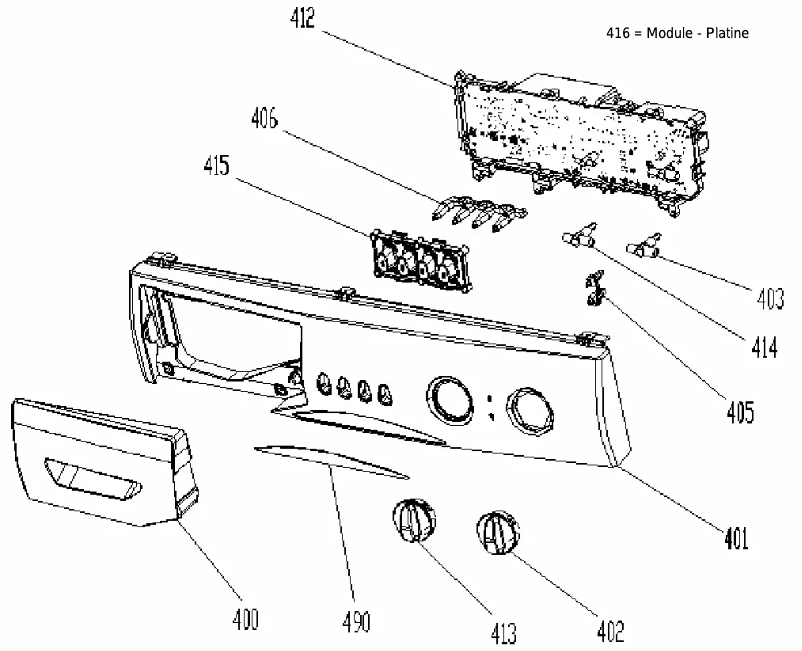 412

416 = Module - Platine

406

415

403

414

405

401

400

490

413

402