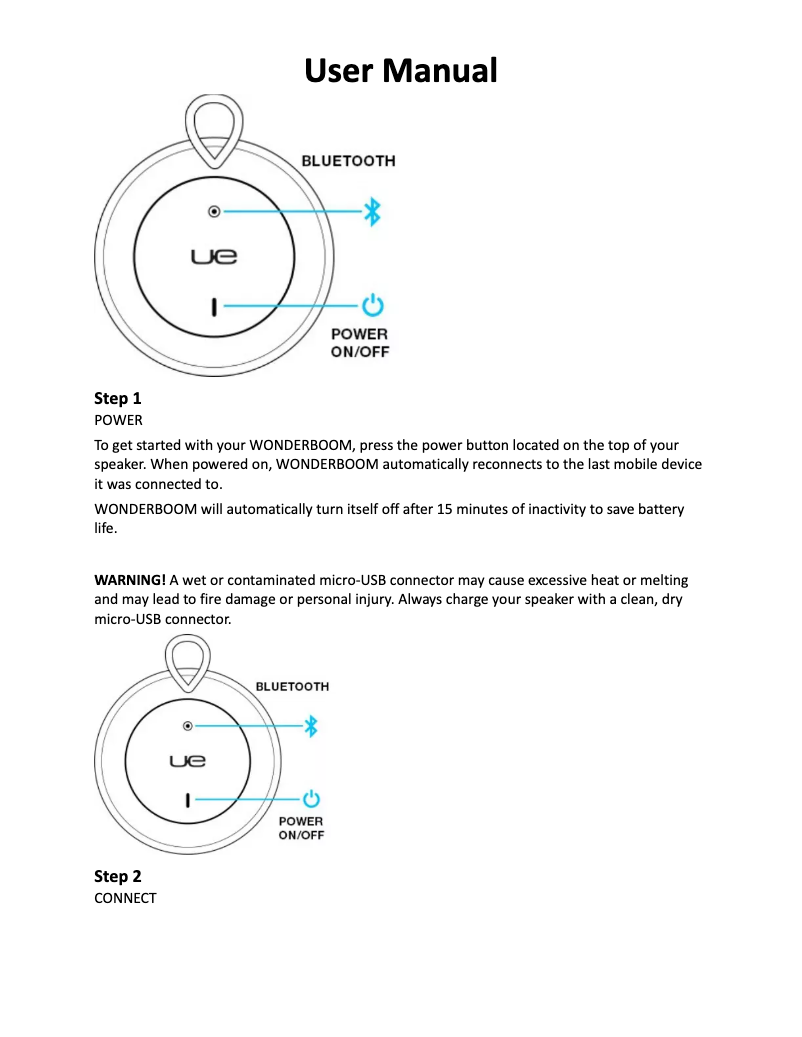 User Manual

BLUETOOTH

ue

POWER ON/OFF

Step 1
POWER

To get started with your WONDERBOOM, press the power button located on the top of your speaker. When powered on, WONDERBOOM automatically reconnects to the last mobile device it was connected to.

WONDERBOOM will automatically turn itself off after 15 minutes of inactivity to save battery life.

WARNING! A wet or contaminated micro-USB connector may cause excessive heat or melting and may lead to fire damage or personal injury. Always charge your speaker with a clean, dry micro-USB connector.

BLUETOOTH

ue

POWER ON/OFF

Step 2
CONNECT