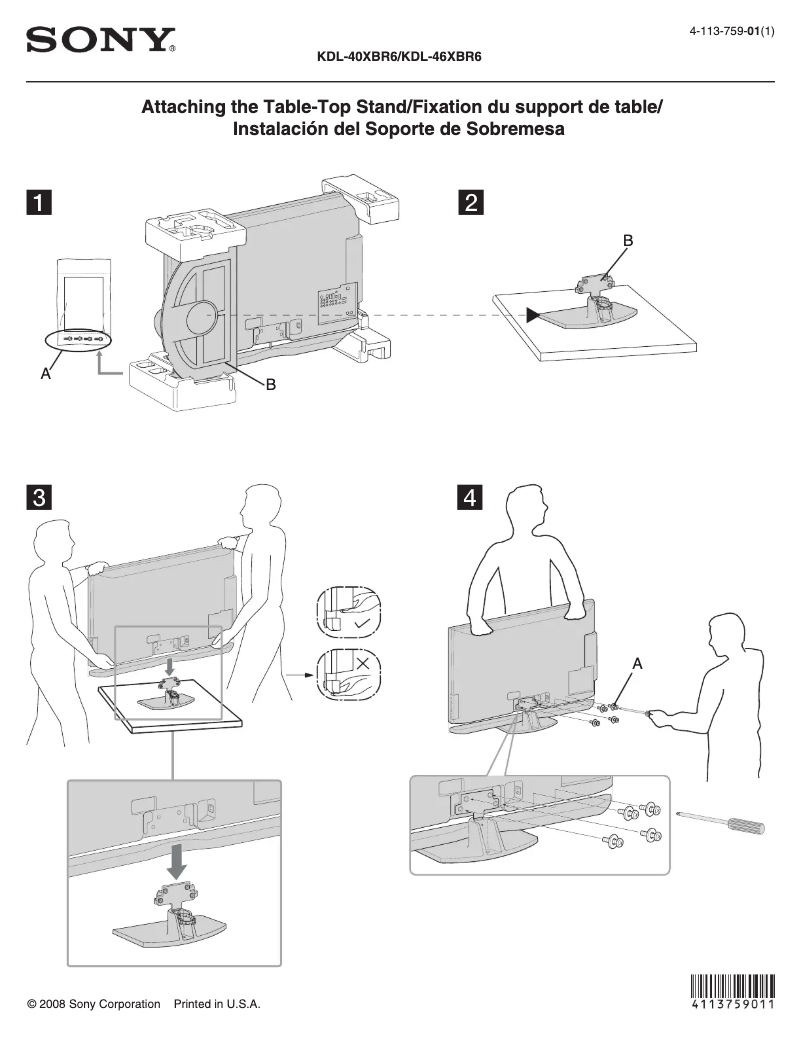 SONY®

4-113-759-01(1)

KDL-40XBR6/KDL-46XBR6

Attaching the Table-Top Stand/Fixation du support de table/ Instalación del Soporte de Sobremesa

1

A

B

2

B

3

4

A

© 2008 Sony Corporation Printed in U.S.A.

4113759011