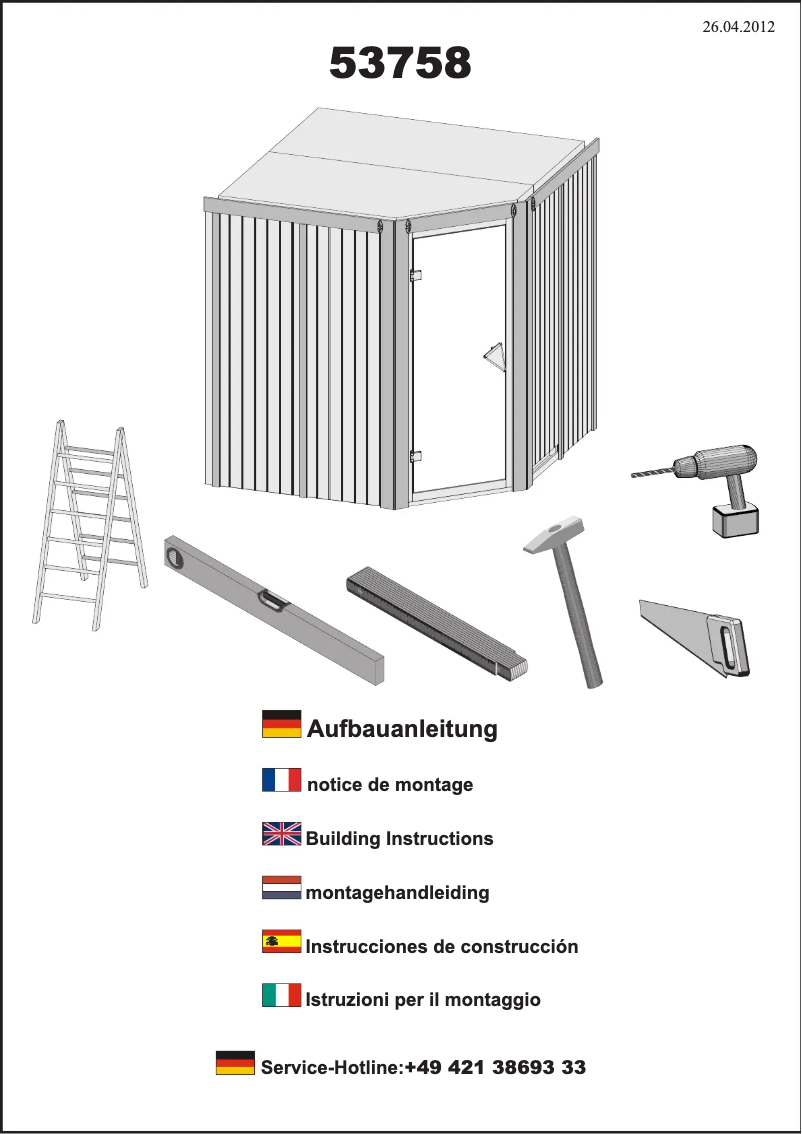 26.04.2012

53758

Aufbauanleitung

notice de montage

Building Instructions

montagehandleiding

Instrucciones de construcción

Istruzioni per il montaggio

Service-Hotline:+49 421 38693 33