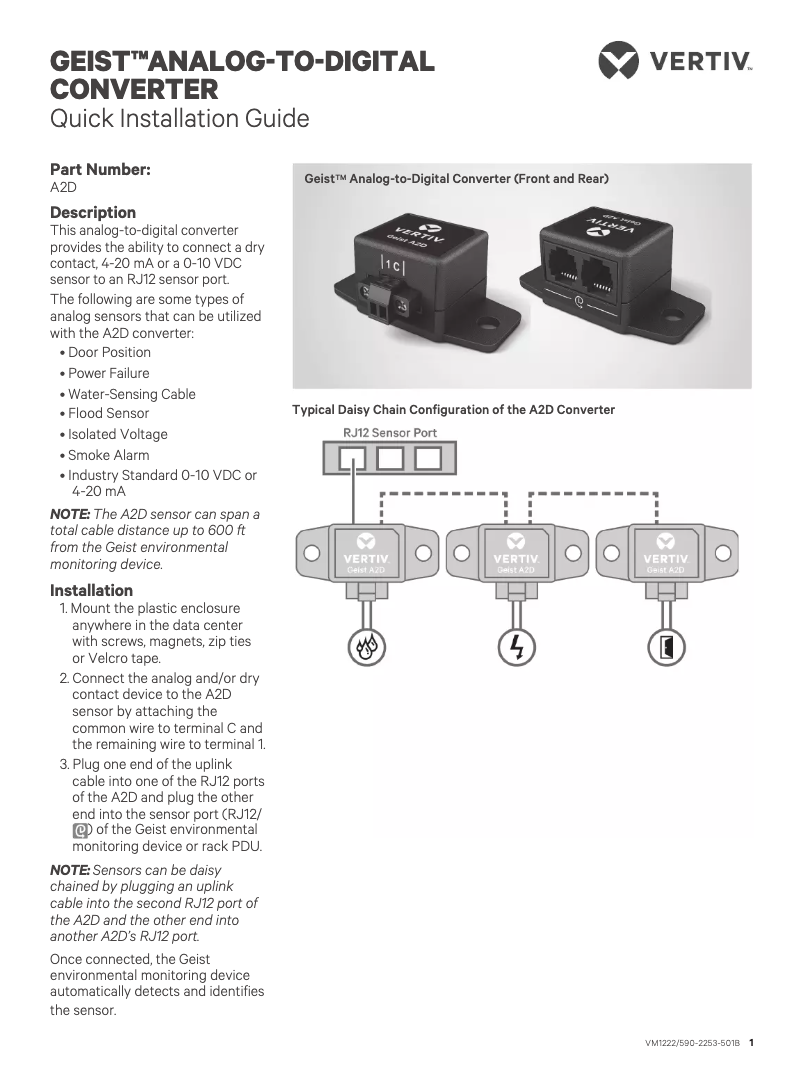 GEIST™ANALOG-TO-DIGITAL CONVERTER
Quick Installation Guide

VERTIV™

Part Number:
A2D

Description
This analog-to-digital converter provides the ability to connect a dry contact, 4-20 mA or a 0-10 VDC sensor to an RJ12 sensor port.

The following are some types of analog sensors that can be utilized with the A2D converter:
• Door Position
• Power Failure
• Water-Sensing Cable
• Flood Sensor
• Isolated Voltage
• Smoke Alarm
• Industry Standard 0-10 VDC or 4-20 mA

NOTE: The A2D sensor can span a total cable distance up to 600 ft from the Geist environmental monitoring device.

Installation
1. Mount the plastic enclosure anywhere in the data center with screws, magnets, zip ties or Velcro tape.
2. Connect the analog and/or dry contact device to the A2D sensor by attaching the common wire to terminal C and the remaining wire to terminal 1.
3. Plug one end of the uplink cable into one of the RJ12 ports of the A2D and plug the other end into the sensor port (RJ12/ ) of the Geist environmental monitoring device or rack PDU.

NOTE: Sensors can be daisy chained by plugging an uplink cable into the second RJ12 port of the A2D and the other end into another A2D's RJ12 port.

Once connected, the Geist environmental monitoring device automatically detects and identifies the sensor.

Geist™ Analog-to-Digital Converter (Front and Rear)

VERTIV
Geist A2D
1 C
VERTIV
Geist A2D

Typical Daisy Chain Configuration of the A2D Converter

RJ12 Sensor Port

VERTIV
Geist A2D
VERTIV
Geist A2D
VERTIV
Geist A2D

VM1222/590-2253-501B 1