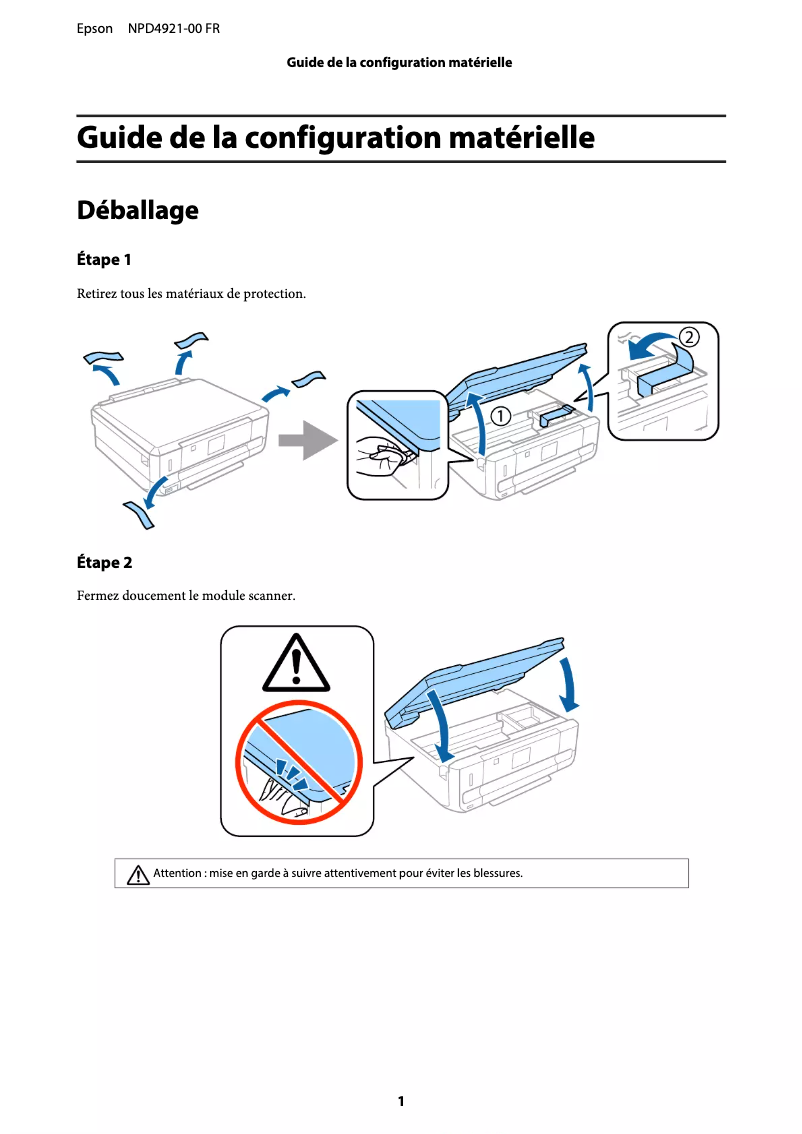 Epson NPD4921-00 FR

Guide de la configuration matérielle

Guide de la configuration matérielle

Déballage

Étape 1

Retirez tous les matériaux de protection.

①

②

Étape 2

Fermez doucement le module scanner.

Attention : mise en garde à suivre attentivement pour éviter les blessures.

1