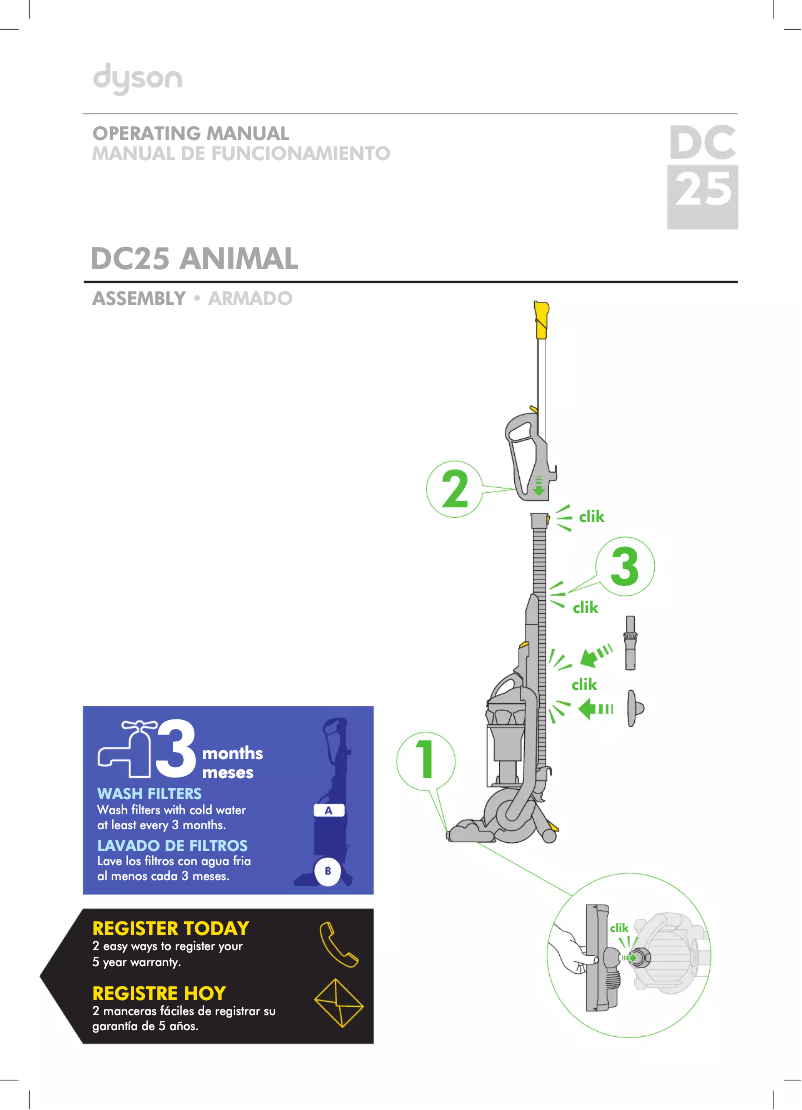 dyson

OPERATING MANUAL
MANUAL DE FUNCIONAMIENTO

DC
25

DC25 ANIMAL

ASSEMBLY • ARMADO

2

clik

3

clik

clik

1

clik

3 months
meses

WASH FILTERS
Wash filters with cold water at least every 3 months.

LAVADO DE FILTROS
Lave los filtros con agua fria al menos cada 3 meses.

A

B

REGISTER TODAY
2 easy ways to register your 5 year warranty.

REGISTRE HOY
2 manceras fáciles de registrar su garantía de 5 años.