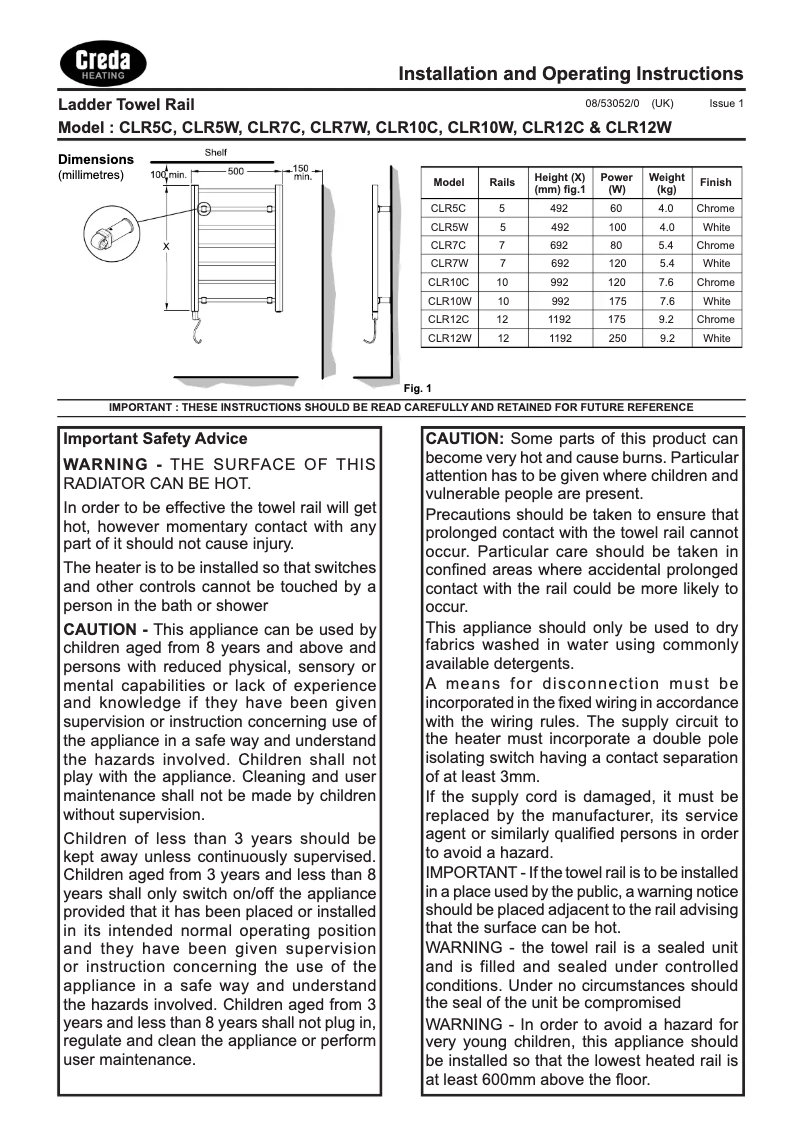 Creda
HEATING

Installation and Operating Instructions

Ladder Towel Rail

08/53052/0 (UK) Issue 1

Model : CLR5C, CLR5W, CLR7C, CLR7W, CLR10C, CLR10W, CLR12C & CLR12W

Dimensions
(millimetres)

Shelf
100 min.
500
150 min.
X

| Model | Rails | Height (X) (mm) fig.1 | Power (W) | Weight (kg) | Finish |
|---|---|---|---|---|---|
| CLR5C | 5 | 492 | 60 | 4.0 | Chrome |
| CLR5W | 5 | 492 | 100 | 4.0 | White |
| CLR7C | 7 | 692 | 80 | 5.4 | Chrome |
| CLR7W | 7 | 692 | 120 | 5.4 | White |
| CLR10C | 10 | 992 | 120 | 7.6 | Chrome |
| CLR10W | 10 | 992 | 175 | 7.6 | White |
| CLR12C | 12 | 1192 | 175 | 9.2 | Chrome |
| CLR12W | 12 | 1192 | 250 | 9.2 | White |

Fig. 1

IMPORTANT : THESE INSTRUCTIONS SHOULD BE READ CAREFULLY AND RETAINED FOR FUTURE REFERENCE

Important Safety Advice

WARNING - THE SURFACE OF THIS RADIATOR CAN BE HOT.

In order to be effective the towel rail will get hot, however momentary contact with any part of it should not cause injury.

The heater is to be installed so that switches and other controls cannot be touched by a person in the bath or shower

CAUTION - This appliance can be used by children aged from 8 years and above and persons with reduced physical, sensory or mental capabilities or lack of experience and knowledge if they have been given supervision or instruction concerning use of the appliance in a safe way and understand the hazards involved. Children shall not play with the appliance. Cleaning and user maintenance shall not be made by children without supervision.

Children of less than 3 years should be kept away unless continuously supervised. Children aged from 3 years and less than 8 years shall only switch on/off the appliance provided that it has been placed or installed in its intended normal operating position and they have been given supervision or instruction concerning the use of the appliance in a safe way and understand the hazards involved. Children aged from 3 years and less than 8 years shall not plug in, regulate and clean the appliance or perform user maintenance.

CAUTION: Some parts of this product can become very hot and cause burns. Particular attention has to be given where children and vulnerable people are present.

Precautions should be taken to ensure that prolonged contact with the towel rail cannot occur. Particular care should be taken in confined areas where accidental prolonged contact with the rail could be more likely to occur.

This appliance should only be used to dry fabrics washed in water using commonly available detergents.

A means for disconnection must be incorporated in the fixed wiring in accordance with the wiring rules. The supply circuit to the heater must incorporate a double pole isolating switch having a contact separation of at least 3mm.

If the supply cord is damaged, it must be replaced by the manufacturer, its service agent or similarly qualified persons in order to avoid a hazard.

IMPORTANT - If the towel rail is to be installed in a place used by the public, a warning notice should be placed adjacent to the rail advising that the surface can be hot.

WARNING - the towel rail is a sealed unit and is filled and sealed under controlled conditions. Under no circumstances should the seal of the unit be compromised

WARNING - In order to avoid a hazard for very young children, this appliance should be installed so that the lowest heated rail is at least 600mm above the floor.