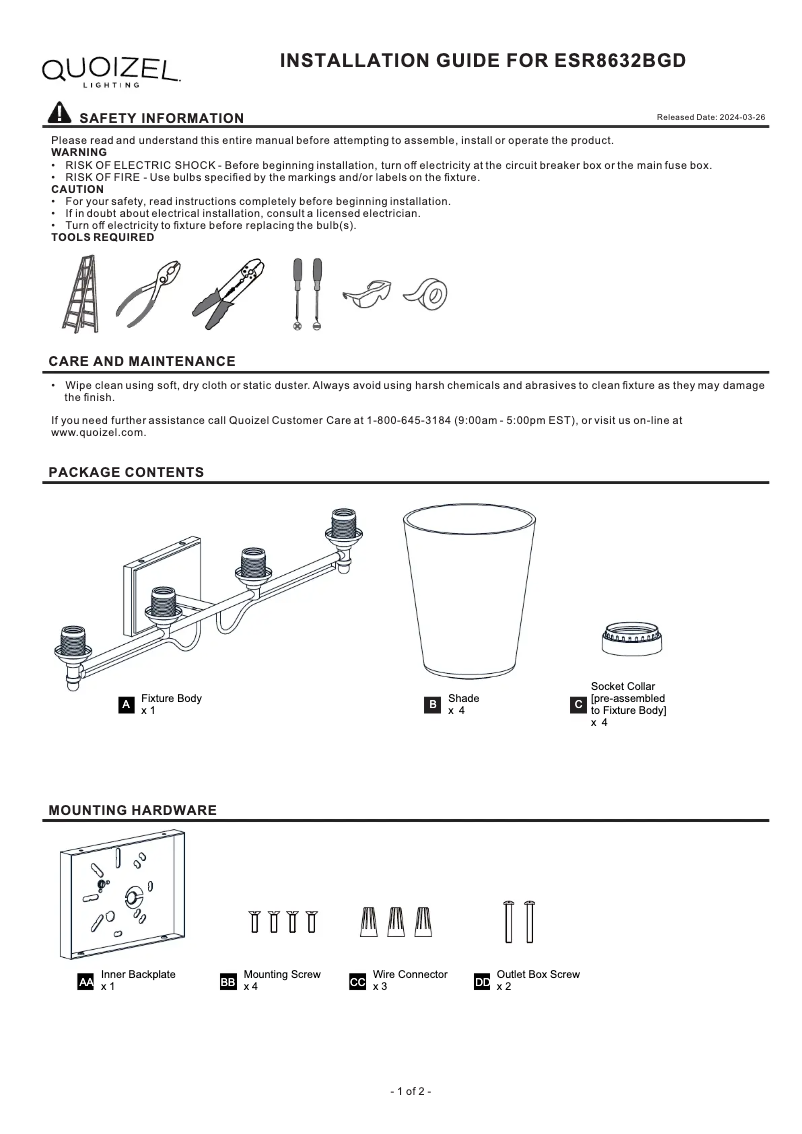 QUOIZEL
LIGHTING

INSTALLATION GUIDE FOR ESR8632BGD

SAFETY INFORMATION

Released Date: 2024-03-26

Please read and understand this entire manual before attempting to assemble, install or operate the product.
WARNING
• RISK OF ELECTRIC SHOCK - Before beginning installation, turn off electricity at the circuit breaker box or the main fuse box.
• RISK OF FIRE - Use bulbs specified by the markings and/or labels on the fixture.
CAUTION
• For your safety, read instructions completely before beginning installation.
• If in doubt about electrical installation, consult a licensed electrician.
• Turn off electricity to fixture before replacing the bulb(s).
TOOLS REQUIRED

CARE AND MAINTENANCE

• Wipe clean using soft, dry cloth or static duster. Always avoid using harsh chemicals and abrasives to clean fixture as they may damage the finish.

If you need further assistance call Quoizel Customer Care at 1-800-645-3184 (9:00am - 5:00pm EST), or visit us on-line at www.quoizel.com.

PACKAGE CONTENTS

A Fixture Body
x 1

B Shade
x 4

C Socket Collar
[pre-assembled to Fixture Body]
x 4

MOUNTING HARDWARE

AA Inner Backplate
x 1

BB Mounting Screw
x 4

CC Wire Connector
x 3

DD Outlet Box Screw
x 2

- 1 of 2 -