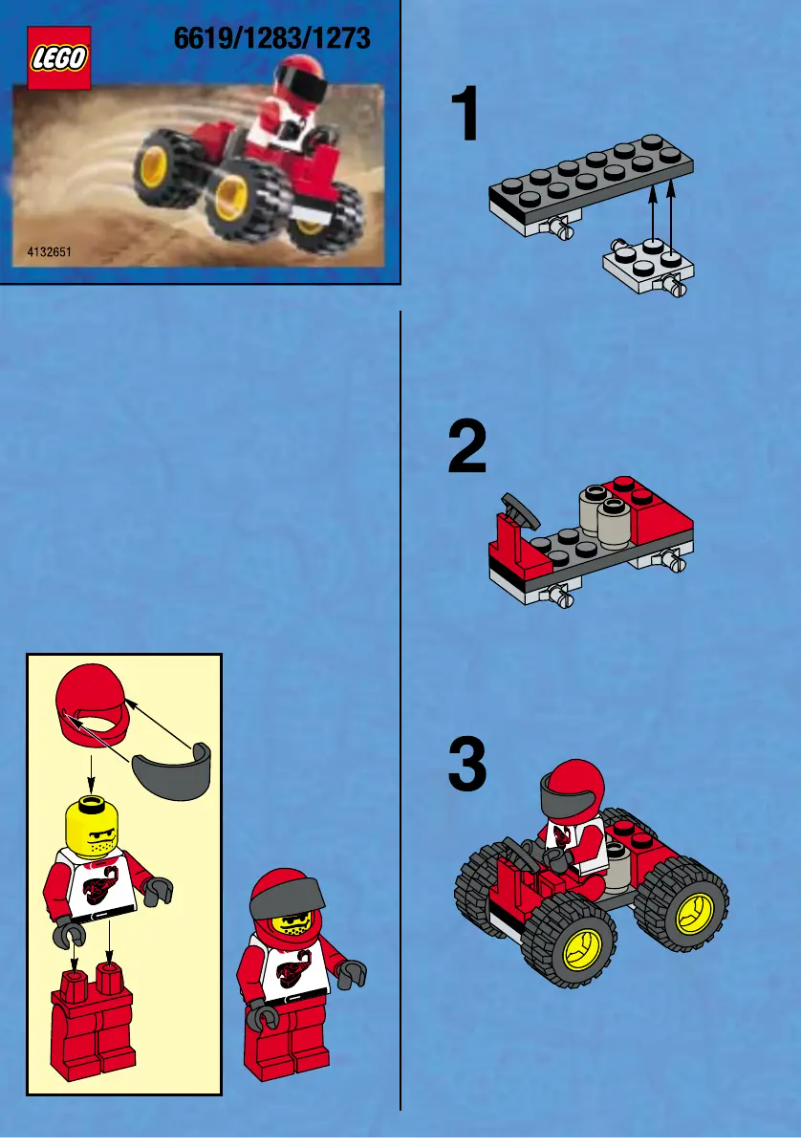 LEGO
6619/1283/1273
4132651

1

2

3