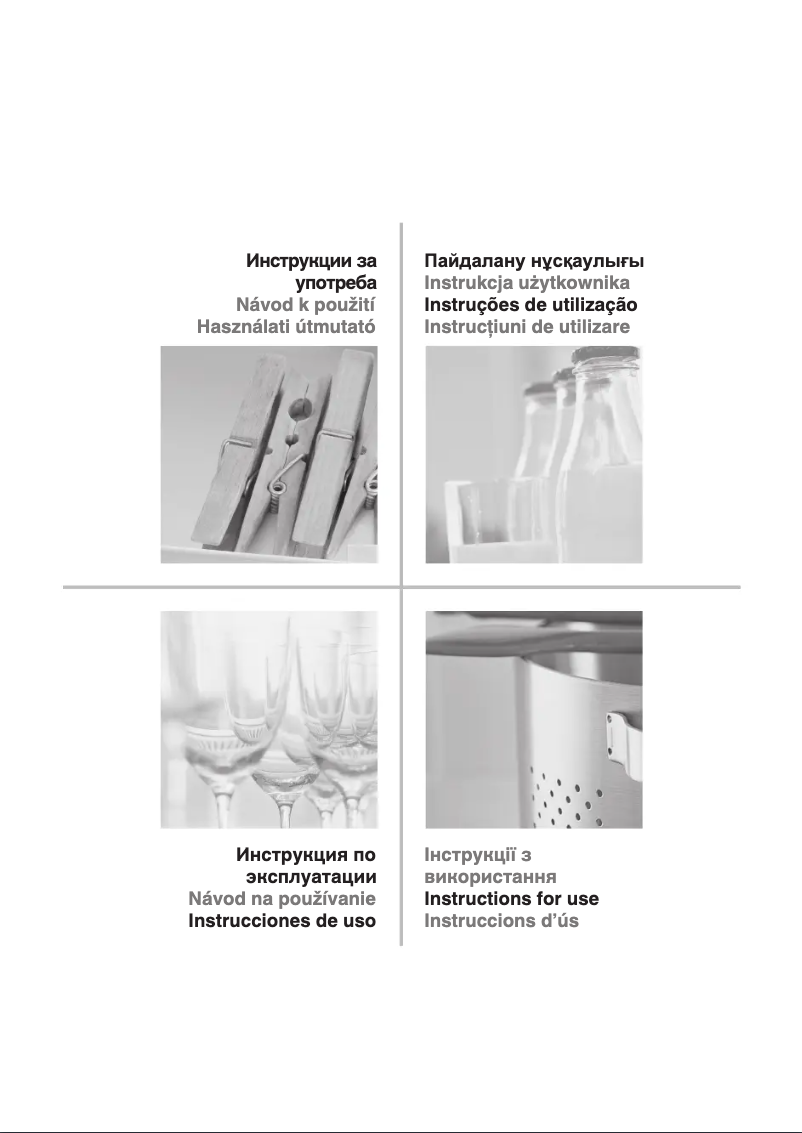 Инструкции за употреба
Návod k použití
Használati útmutató

Пайдалану нұсқаулығы
Instrukcja użytkownika
Instruções de utilização
Instrucțiuni de utilizare

Инструкция по эксплуатации
Návod na používanie
Instrucciones de uso

Інструкції з використання
Instructions for use
Instruccions d'ús