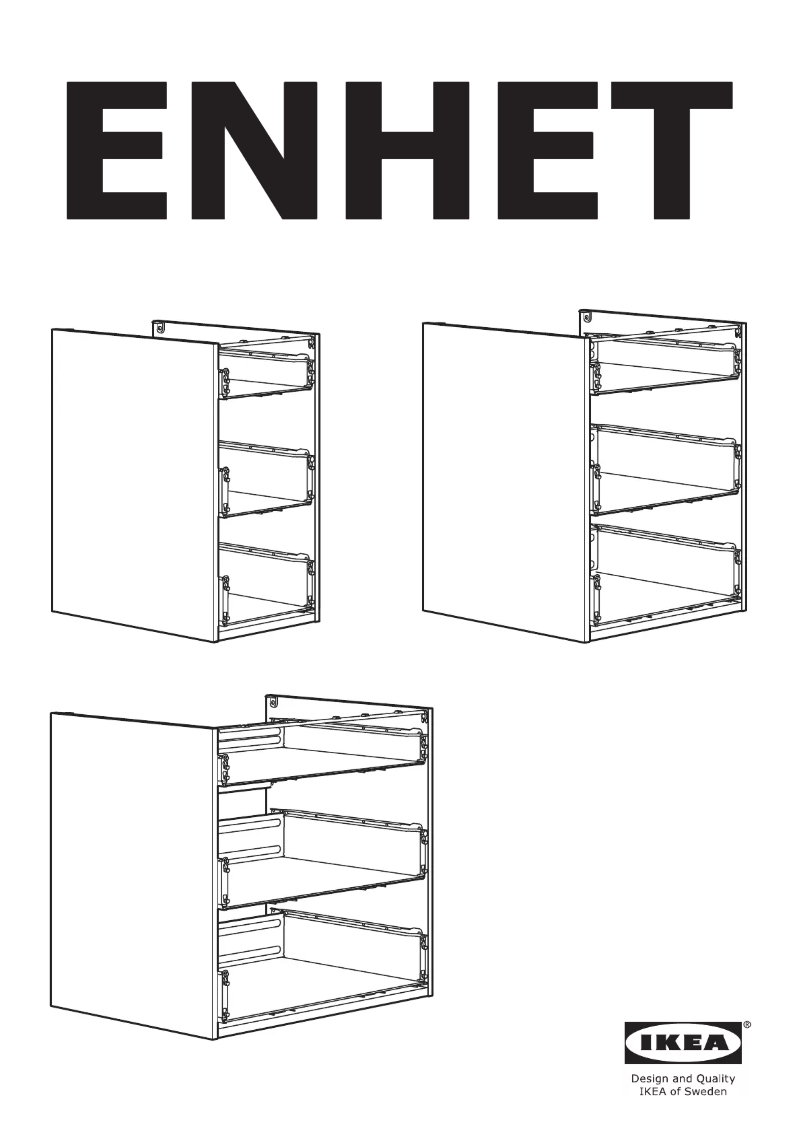 ENHET

IKEA®

Design and Quality
IKEA of Sweden