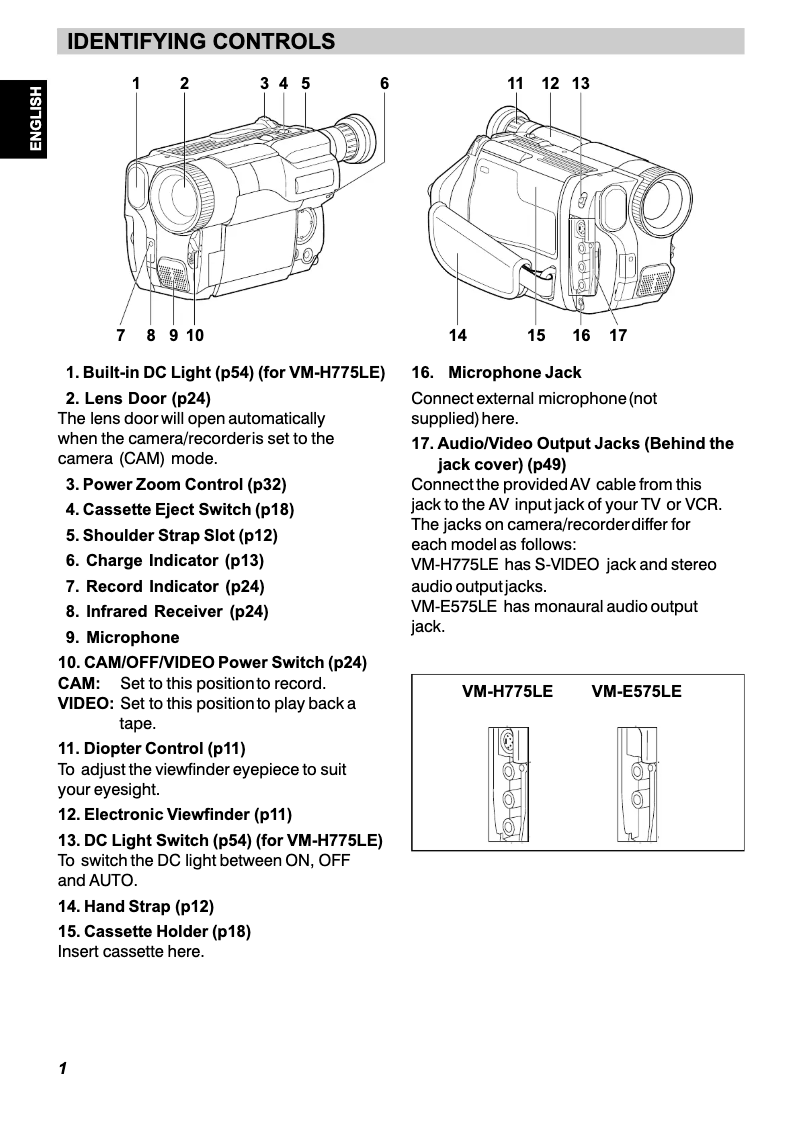 IDENTIFYING CONTROLS

ENGLISH

1 2 3 4 5 6

7 8 9 10

11 12 13

14 15 16 17

1. Built-in DC Light (p54) (for VM-H775LE)

2. Lens Door (p24)
The lens door will open automatically when the camera/recorder is set to the camera (CAM) mode.

3. Power Zoom Control (p32)

4. Cassette Eject Switch (p18)

5. Shoulder Strap Slot (p12)

6. Charge Indicator (p13)

7. Record Indicator (p24)

8. Infrared Receiver (p24)

9. Microphone

10. CAM/OFF/VIDEO Power Switch (p24)
CAM: Set to this position to record.
VIDEO: Set to this position to play back a tape.

11. Diopter Control (p11)
To adjust the viewfinder eyepiece to suit your eyesight.

12. Electronic Viewfinder (p11)

13. DC Light Switch (p54) (for VM-H775LE)
To switch the DC light between ON, OFF and AUTO.

14. Hand Strap (p12)

15. Cassette Holder (p18)
Insert cassette here.

16. Microphone Jack
Connect external microphone (not supplied) here.

17. Audio/Video Output Jacks (Behind the jack cover) (p49)
Connect the provided AV cable from this jack to the AV input jack of your TV or VCR. The jacks on camera/recorder differ for each model as follows:
VM-H775LE has S-VIDEO jack and stereo audio output jacks.
VM-E575LE has monaural audio output jack.

VM-H775LE VM-E575LE

1