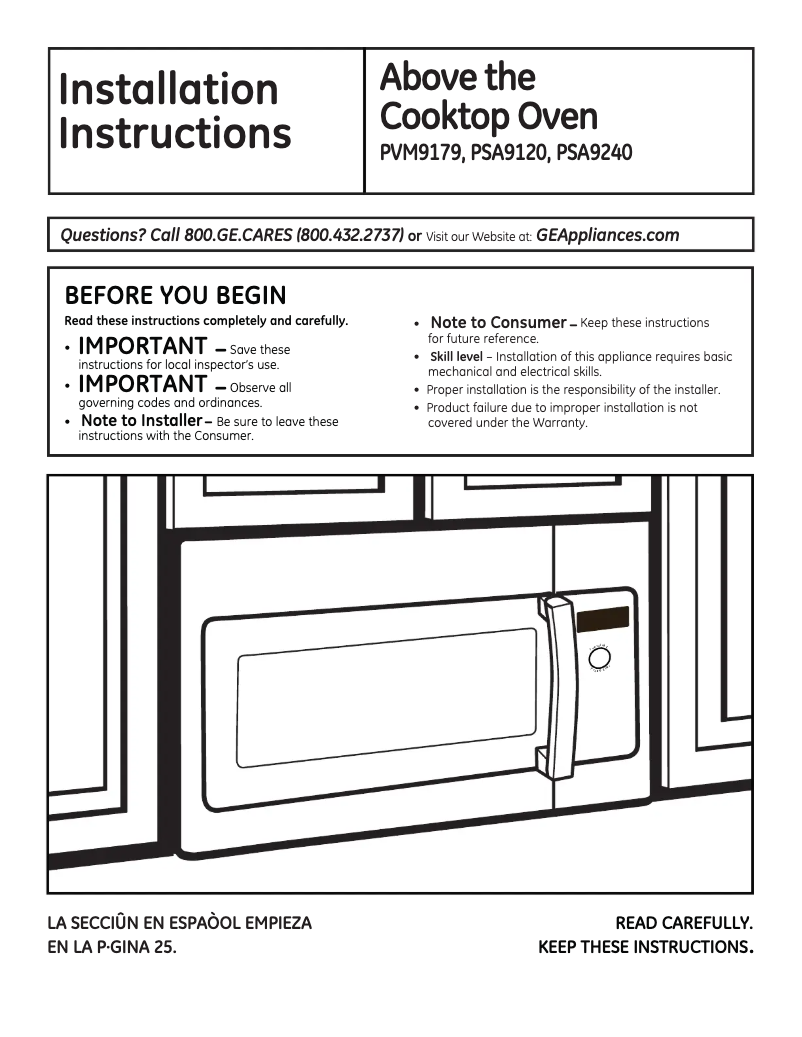 Installation Instructions

Above the Cooktop Oven
PVM9179, PSA9120, PSA9240

Questions? Call 800.GE.CARES (800.432.2737) or Visit our Website at: GEAppliances.com

BEFORE YOU BEGIN
Read these instructions completely and carefully.

• IMPORTANT – Save these instructions for local inspector's use.
• IMPORTANT – Observe all governing codes and ordinances.
• Note to Installer – Be sure to leave these instructions with the Consumer.
• Note to Consumer – Keep these instructions for future reference.
• Skill level – Installation of this appliance requires basic mechanical and electrical skills.
• Proper installation is the responsibility of the installer.
• Product failure due to improper installation is not covered under the Warranty.

LA SECCIÛN EN ESPAÒOL EMPIEZA EN LA P·GINA 25.

READ CAREFULLY. KEEP THESE INSTRUCTIONS.