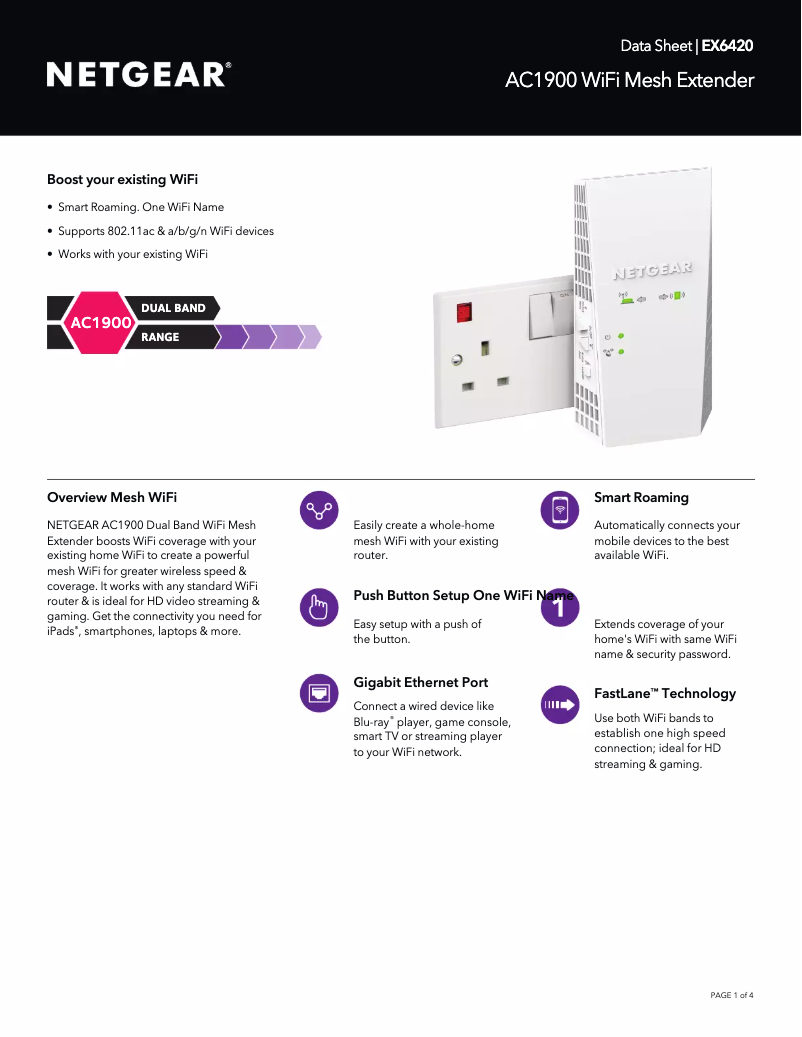 NETGEAR®

Data Sheet | EX6420

AC1900 WiFi Mesh Extender

Boost your existing WiFi

• Smart Roaming. One WiFi Name

• Supports 802.11ac & a/b/g/n WiFi devices

• Works with your existing WiFi

AC1900 DUAL BAND RANGE

NETGEAR

Overview Mesh WiFi

NETGEAR AC1900 Dual Band WiFi Mesh Extender boosts WiFi coverage with your existing home WiFi to create a powerful mesh WiFi for greater wireless speed & coverage. It works with any standard WiFi router & is ideal for HD video streaming & gaming. Get the connectivity you need for iPads®, smartphones, laptops & more.

Easily create a whole-home mesh WiFi with your existing router.

Push Button Setup One WiFi Name

Easy setup with a push of the button.

Gigabit Ethernet Port

Connect a wired device like Blu-ray® player, game console, smart TV or streaming player to your WiFi network.

Smart Roaming

Automatically connects your mobile devices to the best available WiFi.

1

Extends coverage of your home's WiFi with same WiFi name & security password.

FastLane™ Technology

Use both WiFi bands to establish one high speed connection; ideal for HD streaming & gaming.

PAGE 1 of 4