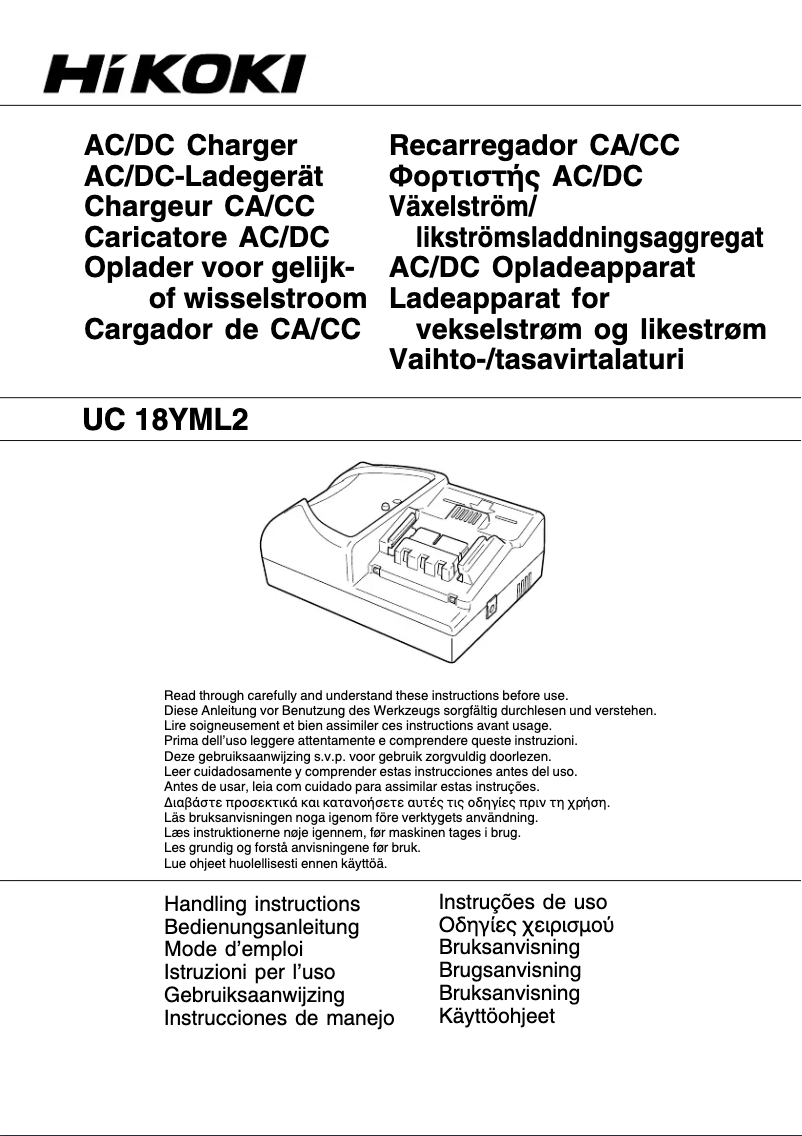 HiKOKI

AC/DC Charger
AC/DC-Ladegerät
Chargeur CA/CC
Caricatore AC/DC
Oplader voor gelijk- of wisselstroom
Cargador de CA/CC

Recarregador CA/CC
Φορτιστής AC/DC
Växelström/ likströmsladdningsaggregat
AC/DC Opladeapparat
Ladeapparat for vekselstrøm og likestrøm
Vaihto-/tasavirtalaturi

UC 18YML2

Read through carefully and understand these instructions before use.
Diese Anleitung vor Benutzung des Werkzeugs sorgfältig durchlesen und verstehen.
Lire soigneusement et bien assimiler ces instructions avant usage.
Prima dell'uso leggere attentamente e comprendere queste instruzioni.
Deze gebruiksaanwijzing s.v.p. voor gebruik zorgvuldig doorlezen.
Leer cuidadosamente y comprender estas instrucciones antes del uso.
Antes de usar, leia com cuidado para assimilar estas instruções.
Διαβάστε προσεκτικά και κατανοήσετε αυτές τις οδηγίες πριν τη χρήση.
Läs bruksanvisningen noga igenom före verktygets användning.
Læs instruktionerne nøje igennem, før maskinen tages i brug.
Les grundig og forstå anvisningene før bruk.
Lue ohjeet huolellisesti ennen käyttöä.

Handling instructions
Bedienungsanleitung
Mode d'emploi
Istruzioni per l'uso
Gebruiksaanwijzing
Instrucciones de manejo

Instruções de uso
Οδηγίες χειρισμού
Bruksanvisning
Brugsanvisning
Bruksanvisning
Käyttöohjeet